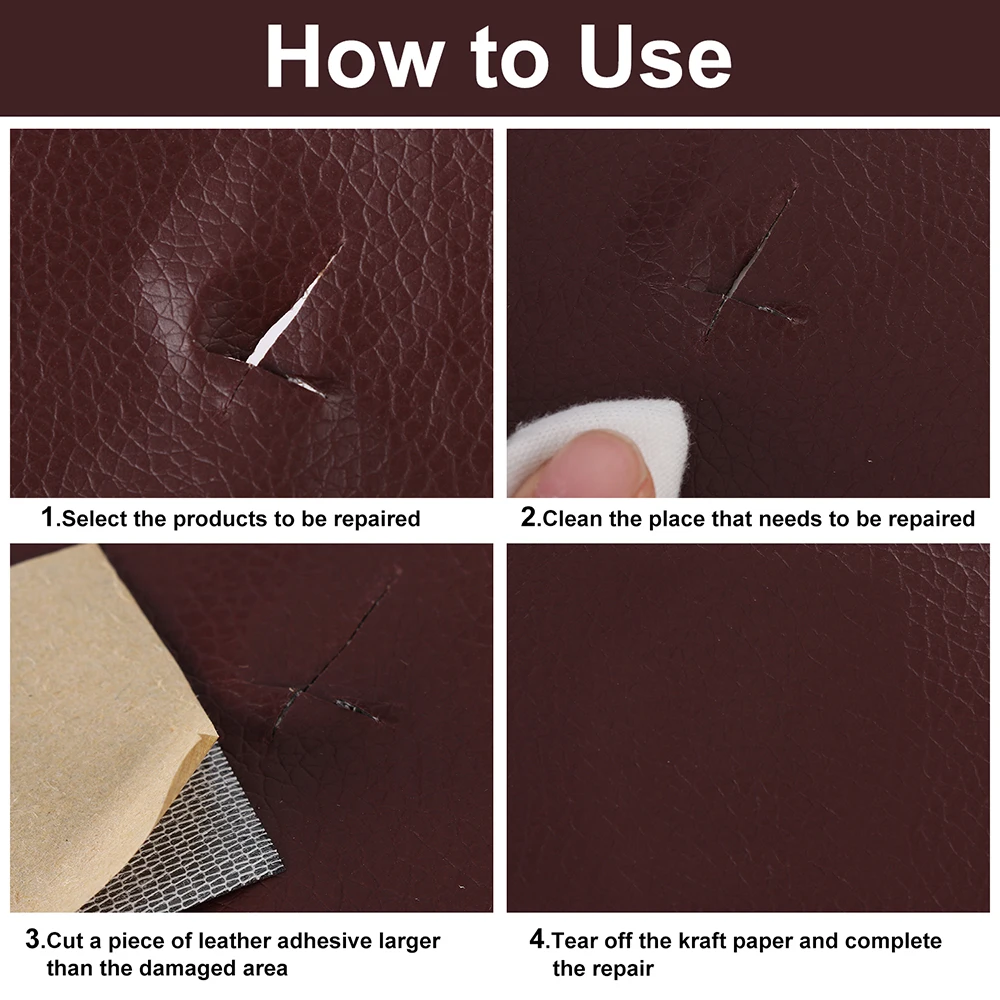 How to Use

1.Select the products to be repaired

2.Clean the place that needs to be repaired

3.Cut a piece of leather adhesive larger than the damaged area

4.Tear off the kraft paper and complete the repair