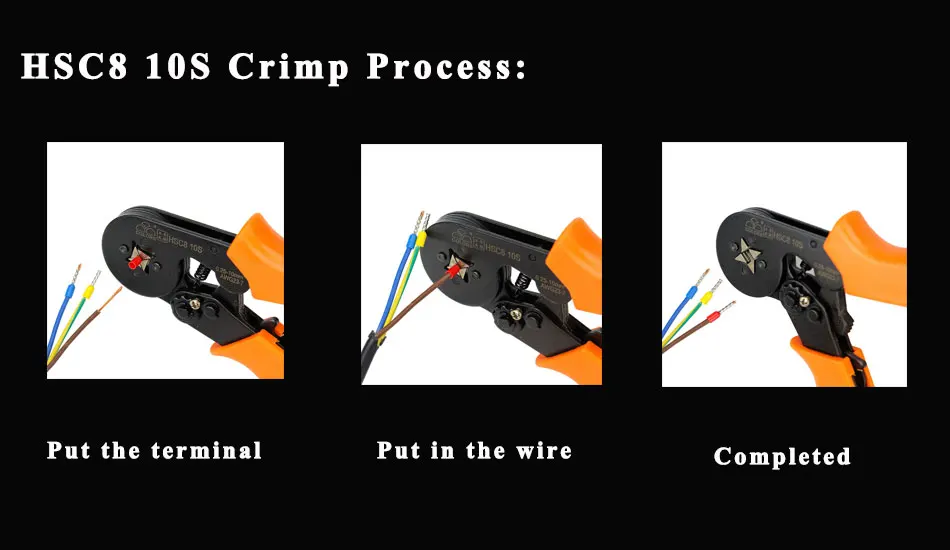 HSC8 10S Crimp Process:

HSC8 10S

HSC8 10S

HSC8 10S

Put the terminal

Put in the wire

Completed