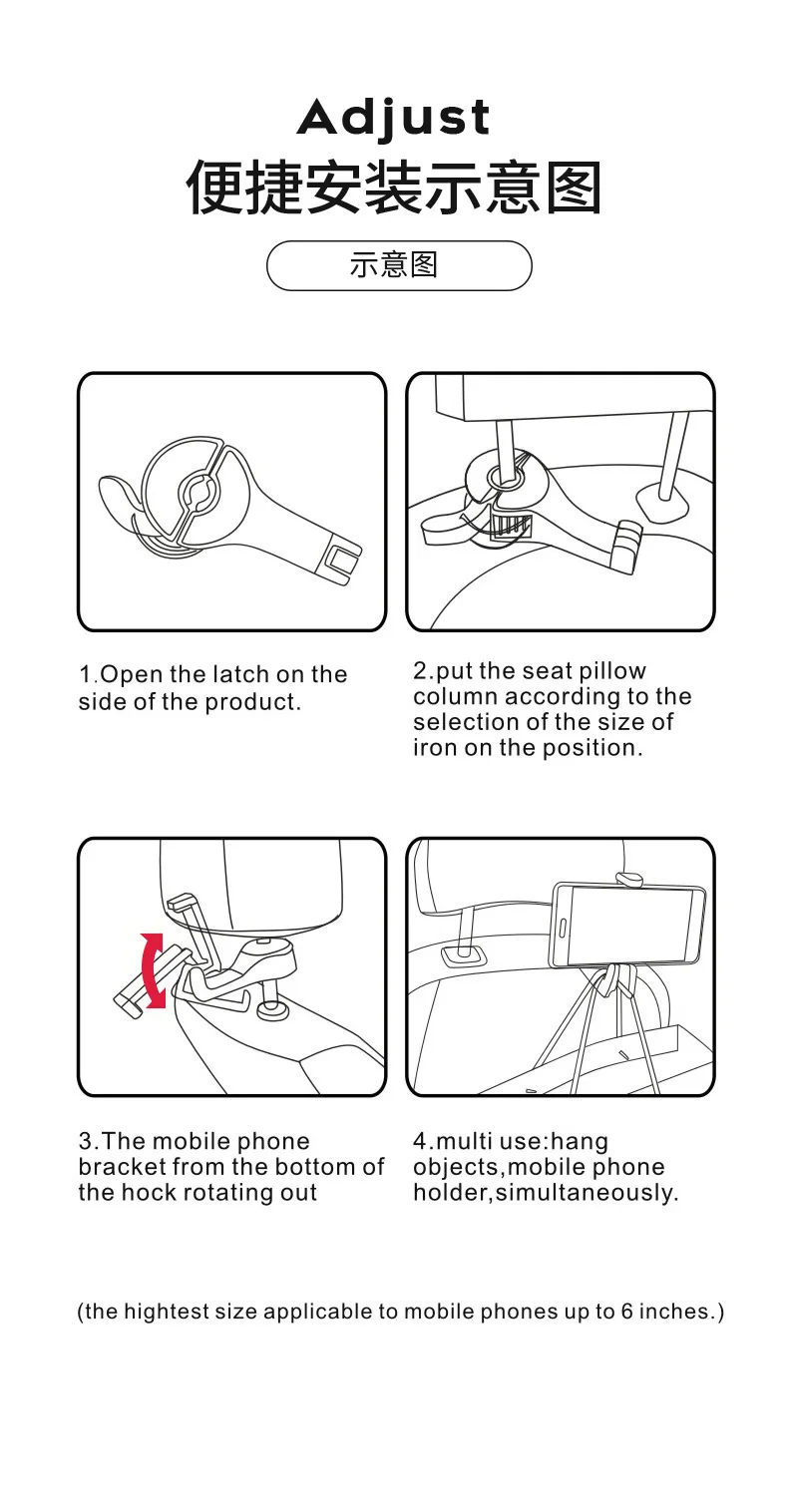 Adjust
便捷安装示意图

示意图

1.Open the latch on the side of the product.

2.put the seat pillow column according to the selection of the size of iron on the position.

3.The mobile phone bracket from the bottom of the hock rotating out

4.multi use:hang objects,mobile phone holder,simultaneously.

(the hightest size applicable to mobile phones up to 6 inches.)