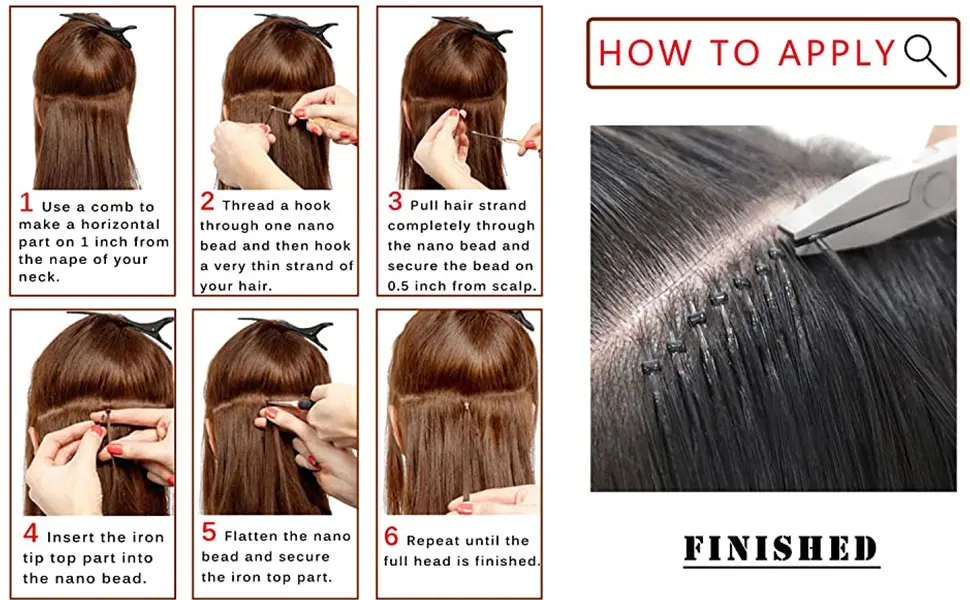 1 Use a comb to make a horizontal part on 1 inch from the nape of your neck.

2 Thread a hook through one nano bead and then hook a very thin strand of your hair.

3 Pull hair strand completely through the nano bead and secure the bead on 0.5 inch from scalp.

4 Insert the iron tip top part into the nano bead.

5 Flatten the nano bead and secure the iron top part.

6 Repeat until the full head is finished.

HOW TO APPLY

FINISHED