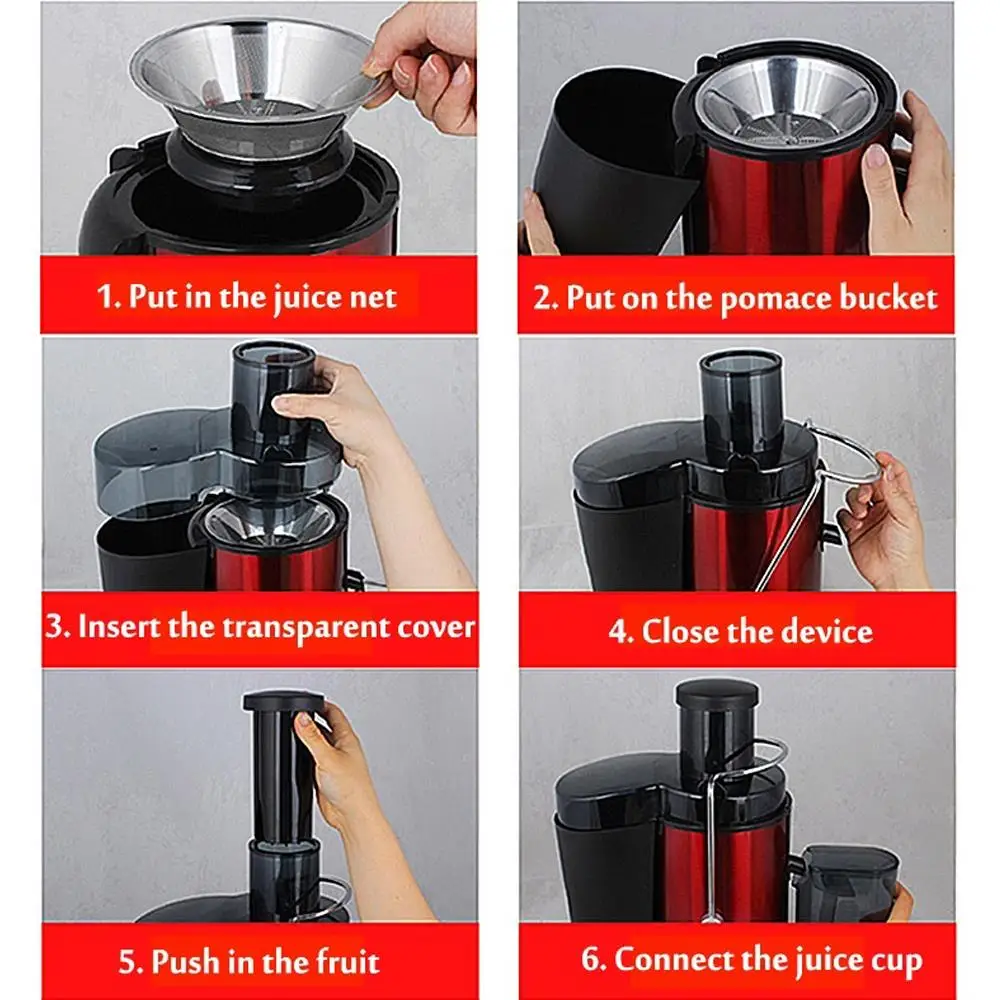 1. Put in the juice net

2. Put on the pomace bucket

3. Insert the transparent cover

4. Close the device

5. Push in the fruit

6. Connect the juice cup