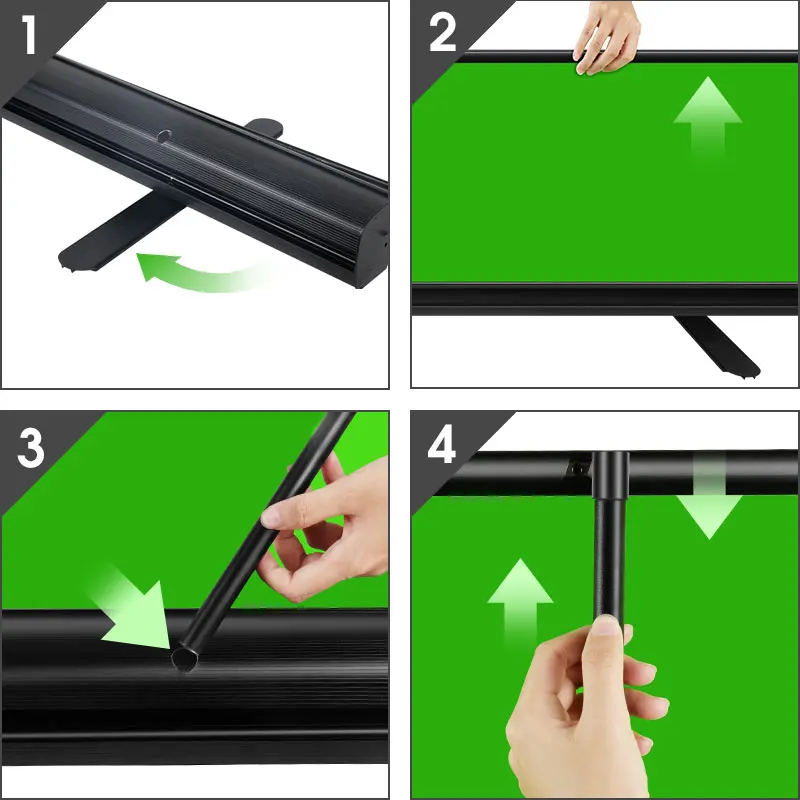 1

2

3

4