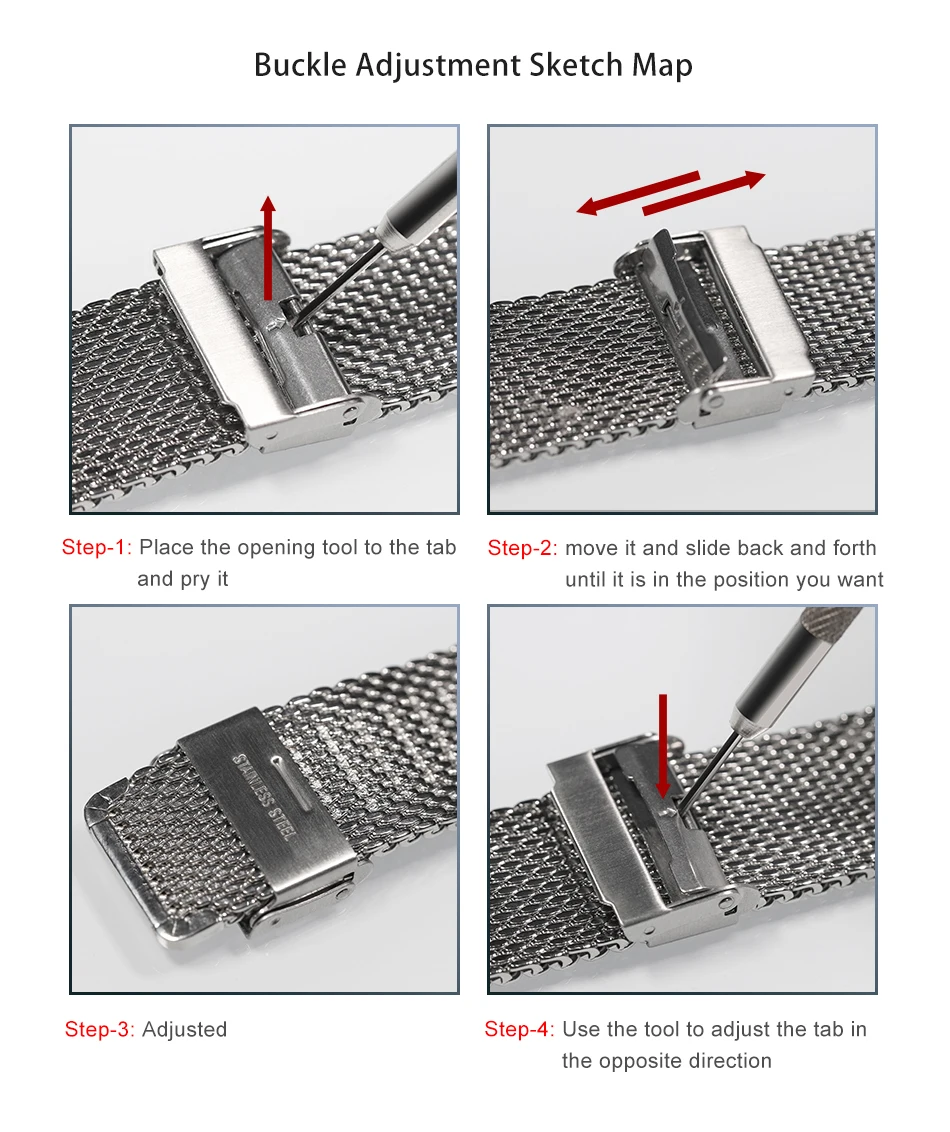 Buckle Adjustment Sketch Map

Step-1: Place the opening tool to the tab and pry it

Step-2: move it and slide back and forth until it is in the position you want

STAINLESS STEEL

Step-3: Adjusted

Step-4: Use the tool to adjust the tab in the opposite direction