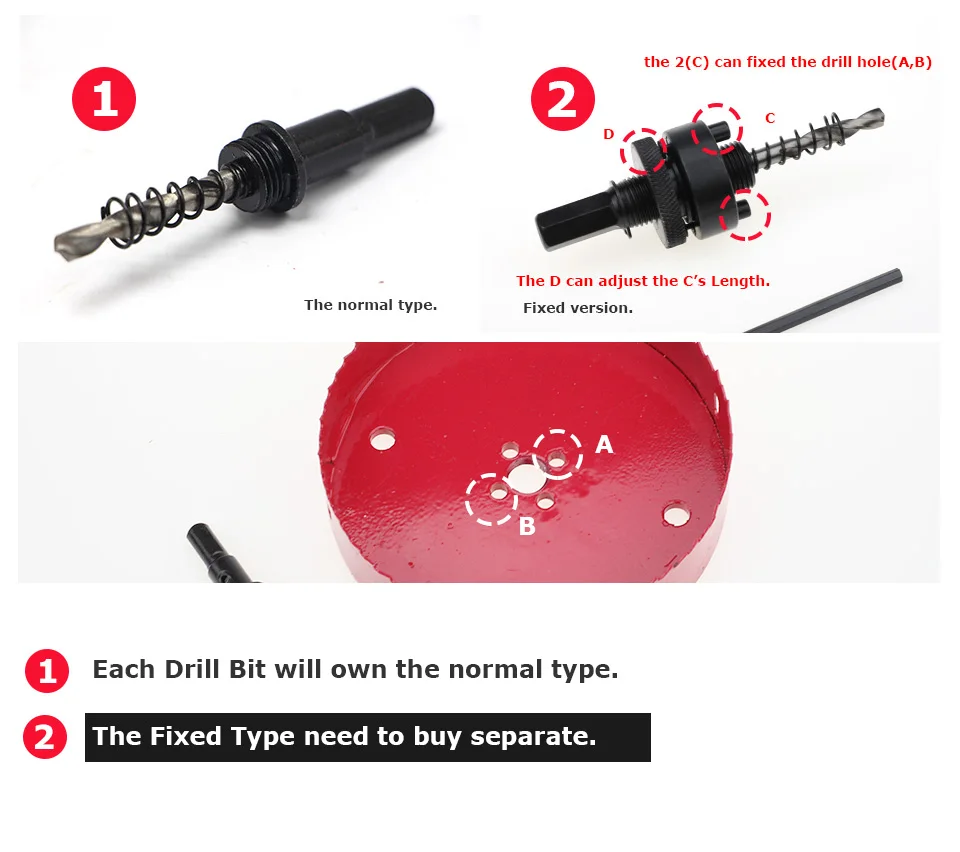 1

The normal type.

2

the 2(C) can fixed the drill hole(A,B)

D

C

The D can adjust the C's Length.

Fixed version.

A

B

1 Each Drill Bit will own the normal type.

2 The Fixed Type need to buy separate.