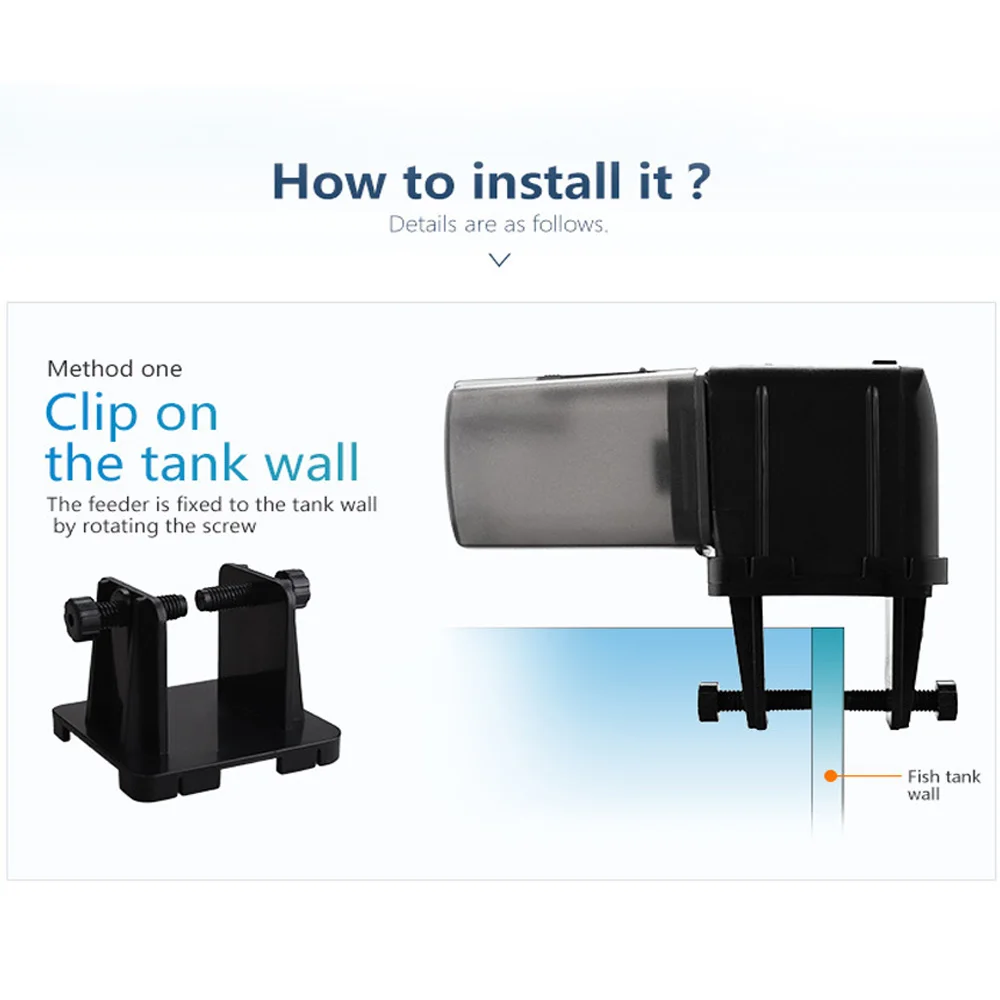 How to install it ?
Details are as follows.

Method one
Clip on the tank wall
The feeder is fixed to the tank wall by rotating the screw

Fish tank wall