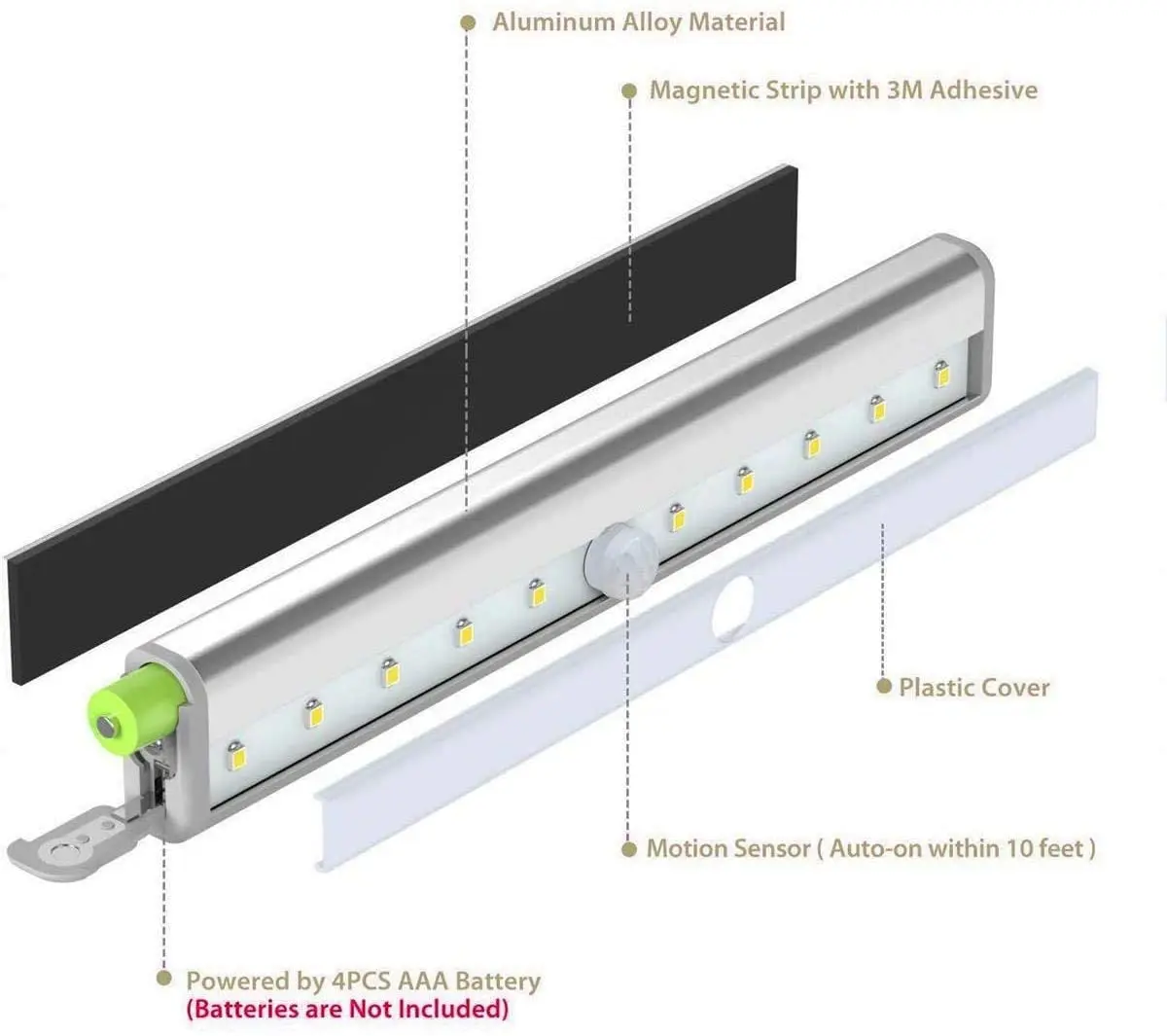 Aluminum Alloy Material

Magnetic Strip with 3M Adhesive

Plastic Cover

Motion Sensor ( Auto-on within 10 feet )

Powered by 4PCS AAA Battery
(Batteries are Not Included)