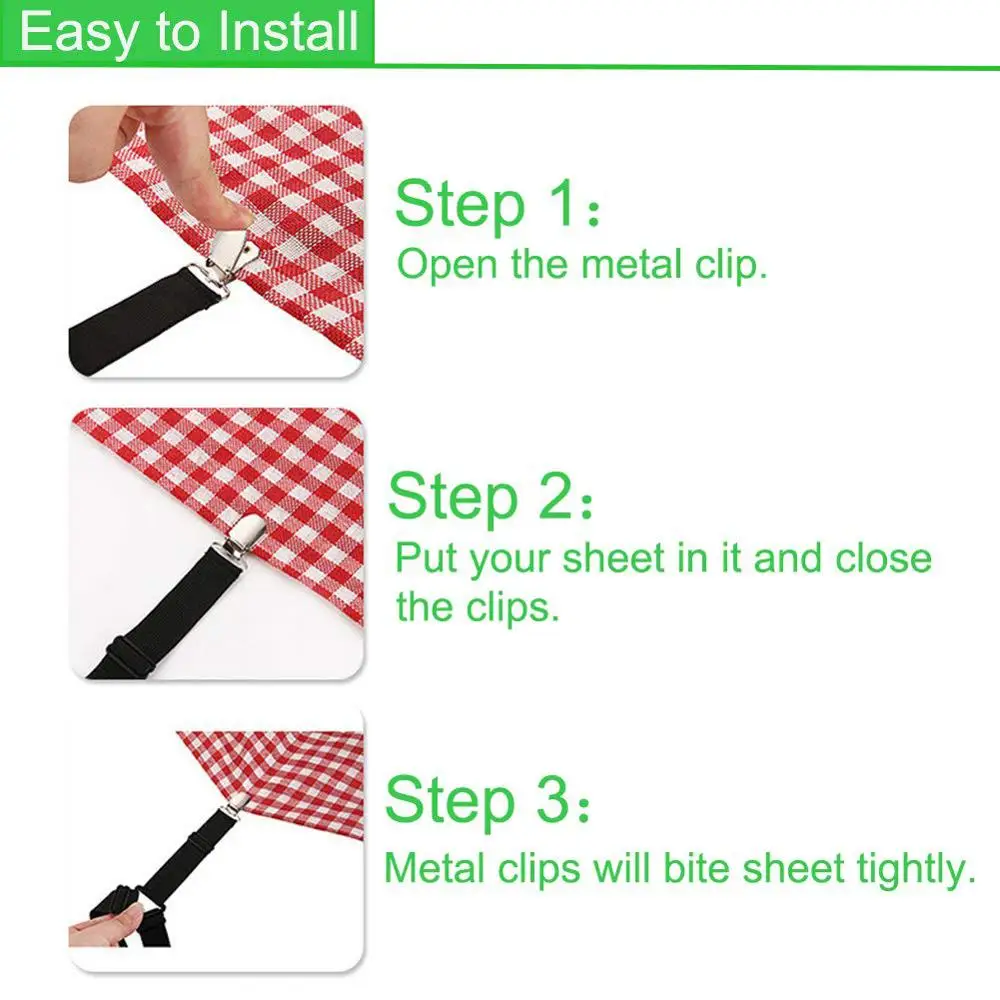 Easy to Install

Step 1:
Open the metal clip.

Step 2:
Put your sheet in it and close the clips.

Step 3:
Metal clips will bite sheet tightly.