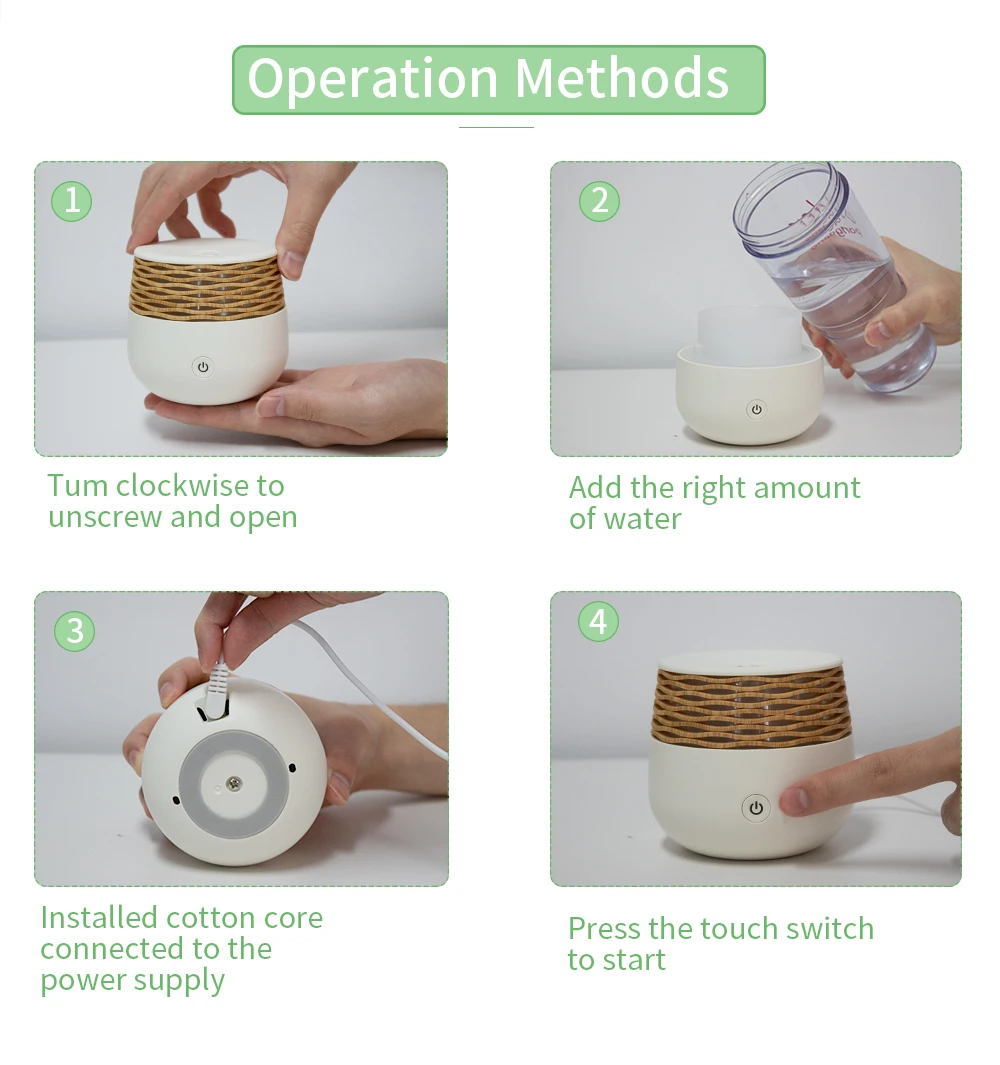 Operation Methods

1

Tum clockwise to unscrew and open

2

Add the right amount of water

3

Installed cotton core connected to the power supply

4

Press the touch switch to start