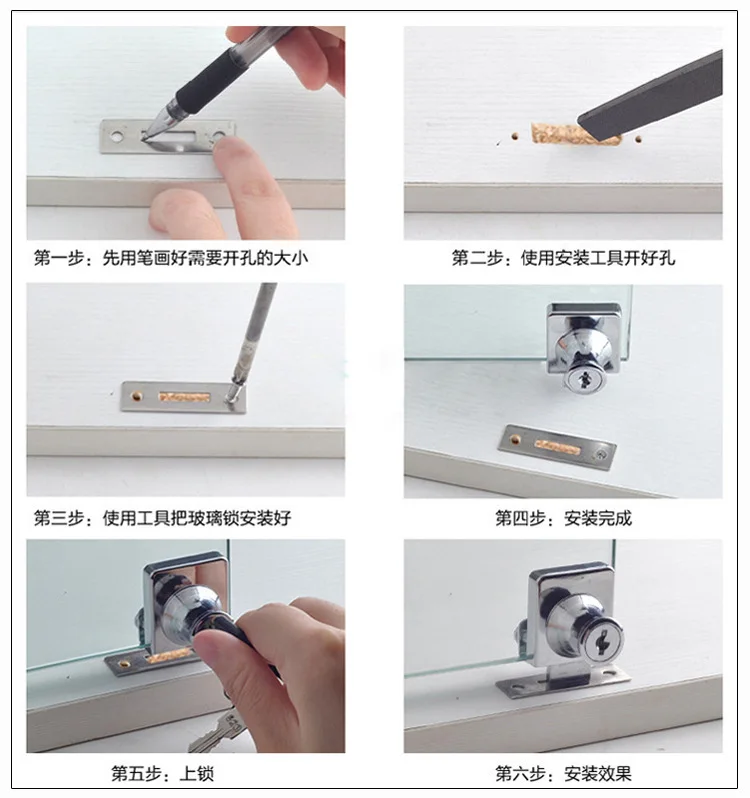 第一步：先用笔画好需要开孔的大小

第二步：使用安装工具开好孔

第三步：使用工具把玻璃锁安装好

第四步：安装完成

第五步：上锁

第六步：安装效果