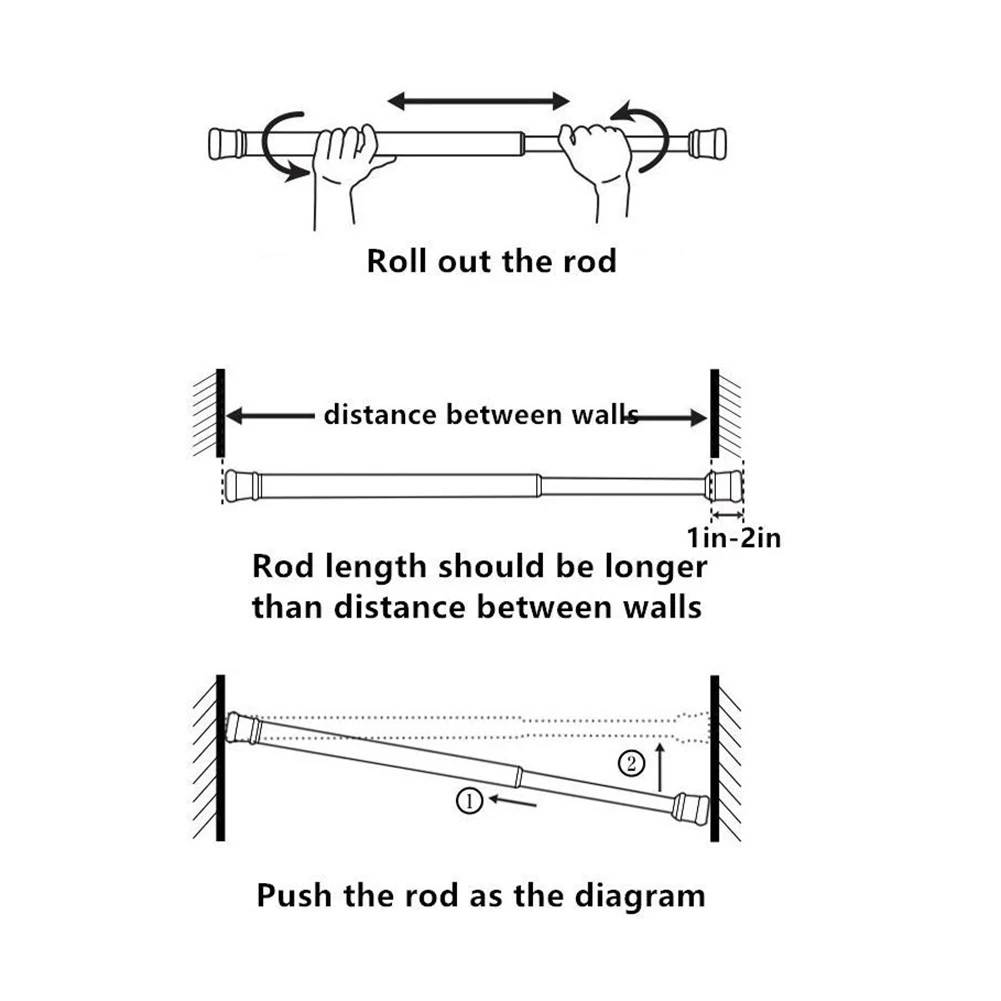 Roll out the rod

distance between walls

1in-2in

Rod length should be longer than distance between walls

②

①

Push the rod as the diagram