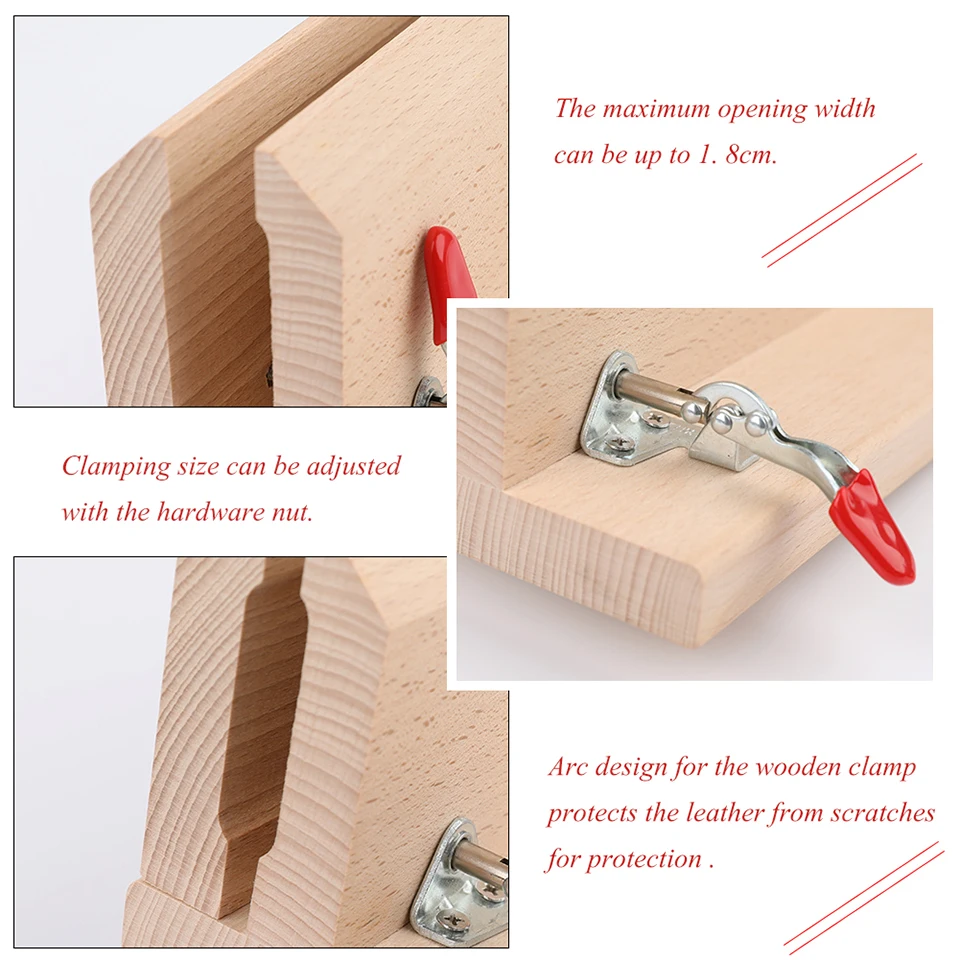 The maximum opening width can be up to 1. 8cm.

Clamping size can be adjusted with the hardware nut.

Arc design for the wooden clamp protects the leather from scratches for protection .