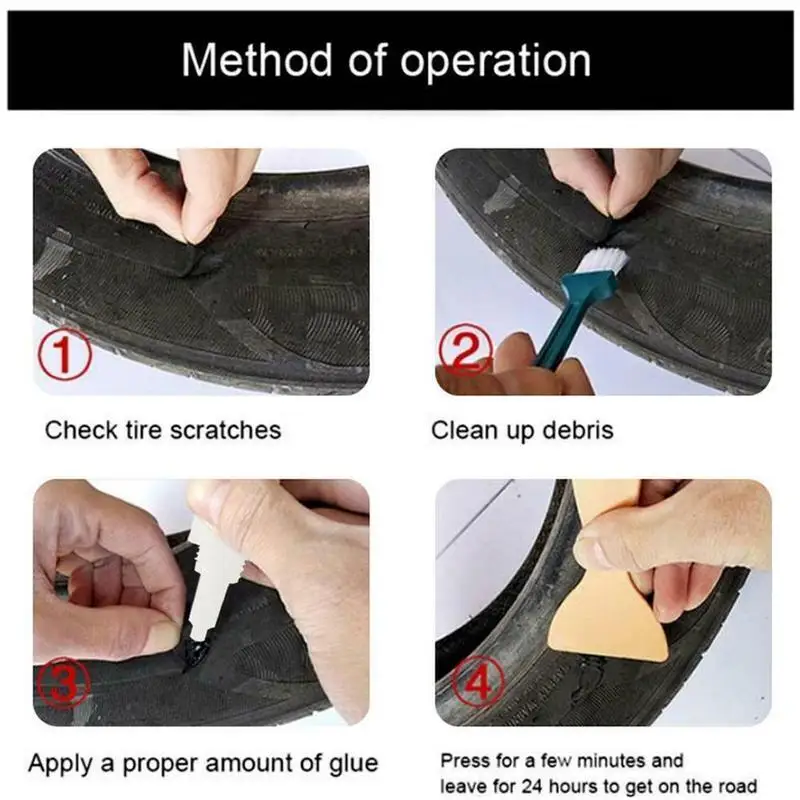 Method of operation

①

Check tire scratches

②

Clean up debris

③

Apply a proper amount of glue

④

Press for a few minutes and leave for 24 hours to get on the road