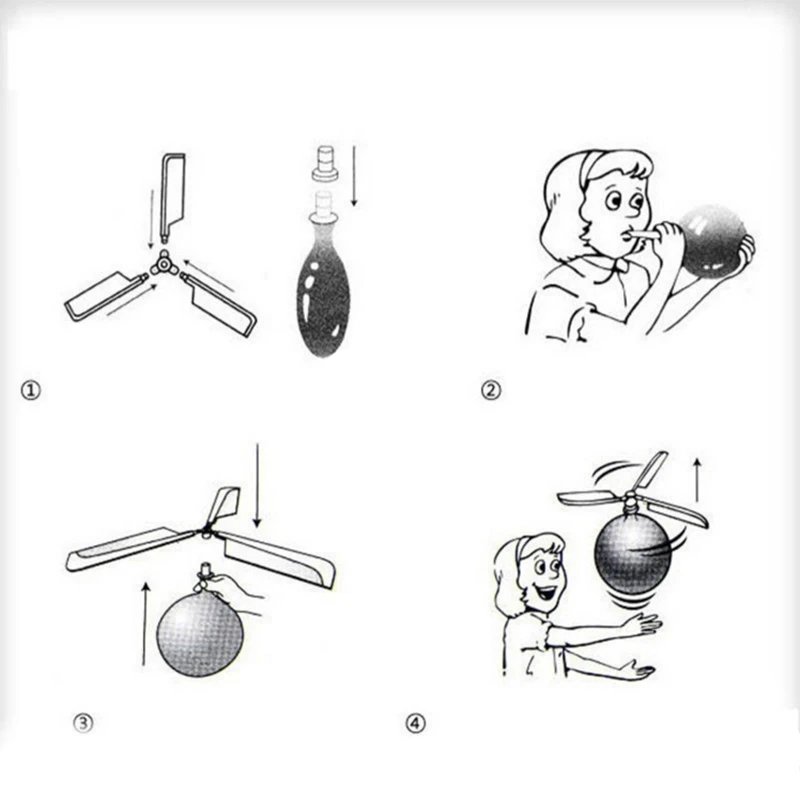 ①

②

③

④