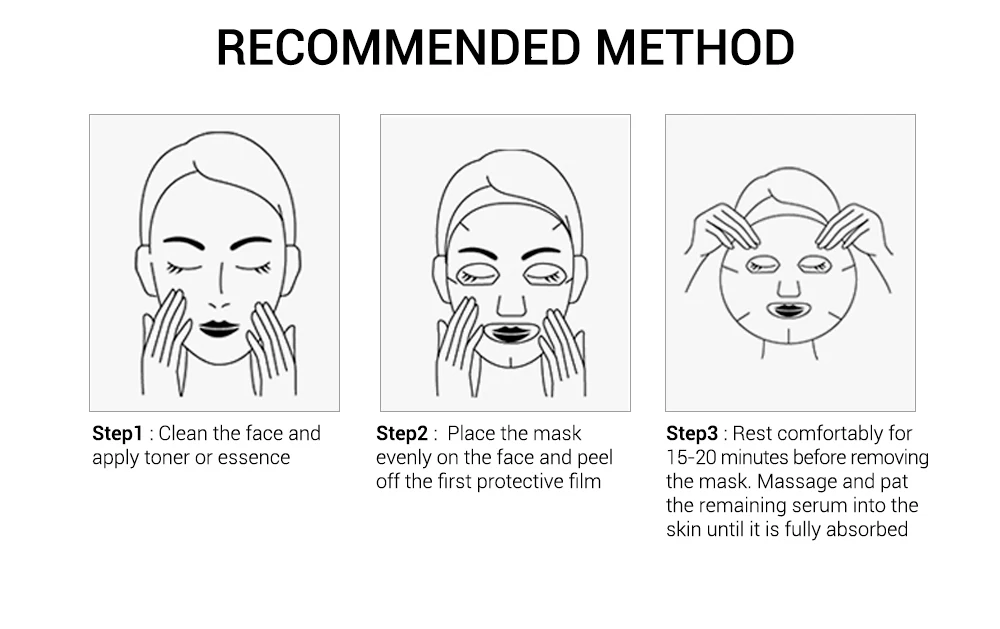 RECOMMENDED METHOD

Step1 : Clean the face and apply toner or essence

Step2 : Place the mask evenly on the face and peel off the first protective film

Step3 : Rest comfortably for 15-20 minutes before removing the mask. Massage and pat the remaining serum into the skin until it is fully absorbed