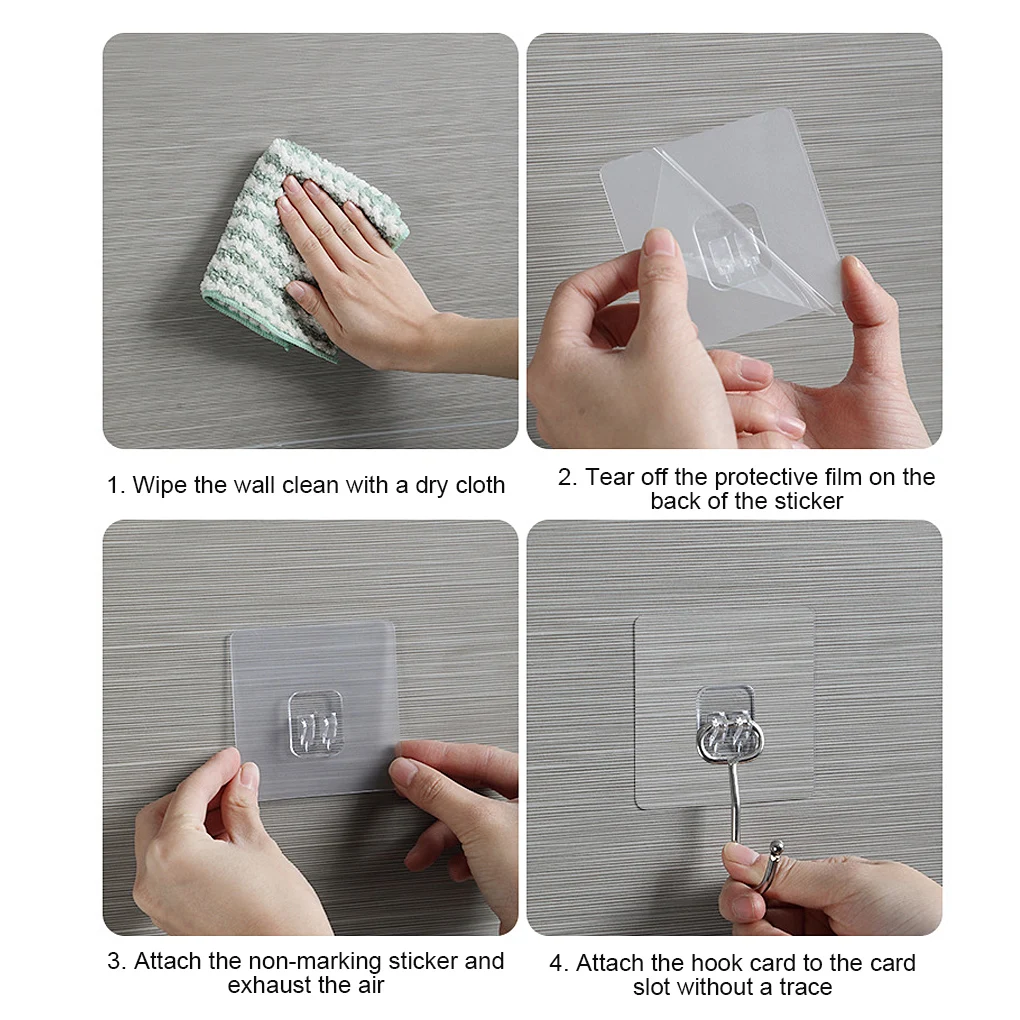 1. Wipe the wall clean with a dry cloth

2. Tear off the protective film on the back of the sticker

3. Attach the non-marking sticker and exhaust the air

4. Attach the hook card to the card slot without a trace