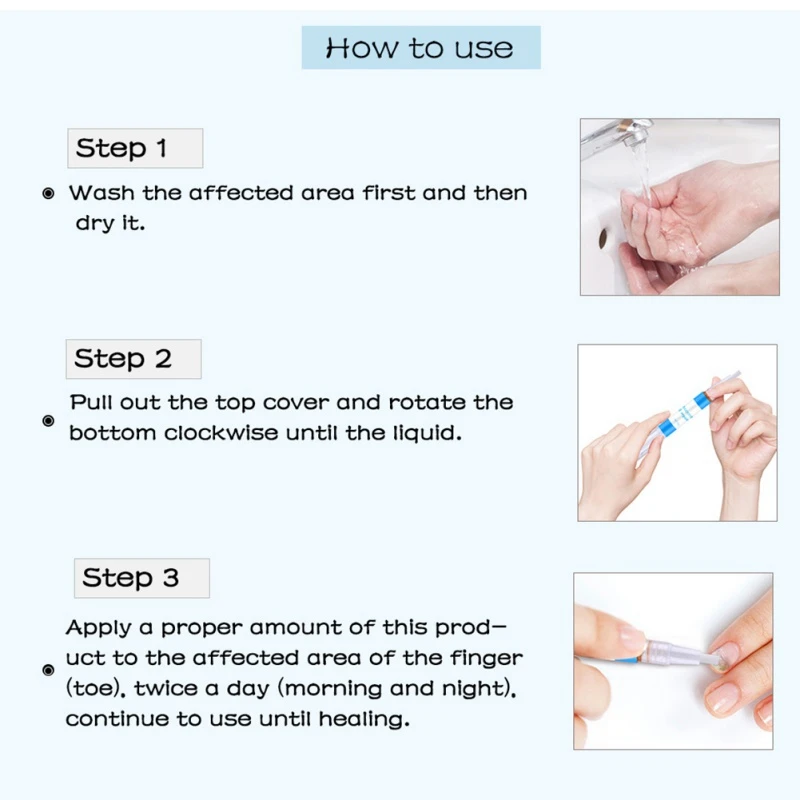 How to use

Step 1

• Wash the affected area first and then dry it.

Step 2

• Pull out the top cover and rotate the bottom clockwise until the liquid.

Step 3

• Apply a proper amount of this product to the affected area of the finger (toe), twice a day (morning and night), continue to use until healing.