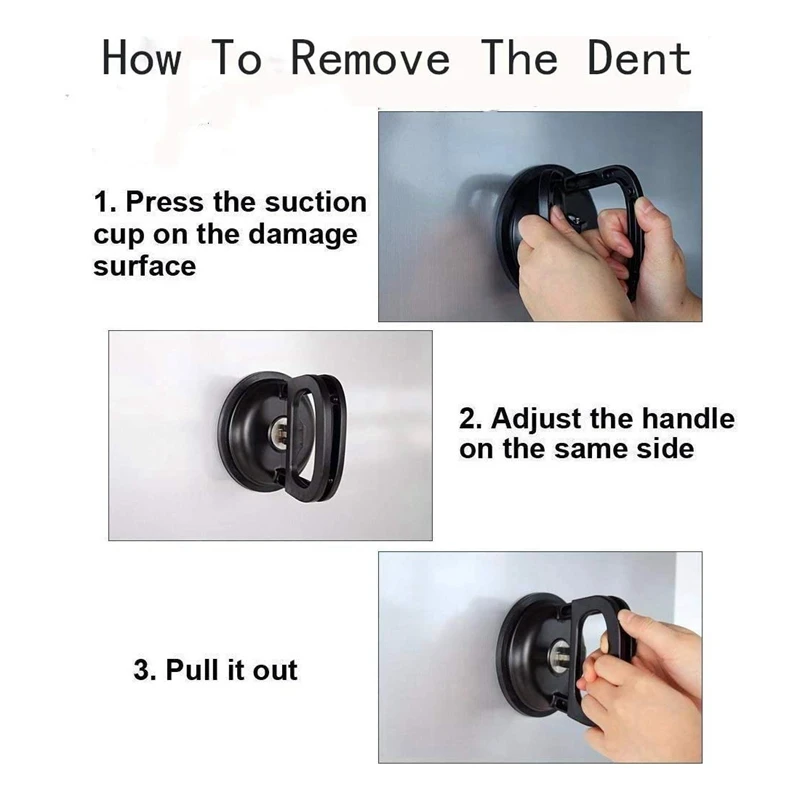 How To Remove The Dent

1. Press the suction cup on the damage surface

2. Adjust the handle on the same side

3. Pull it out