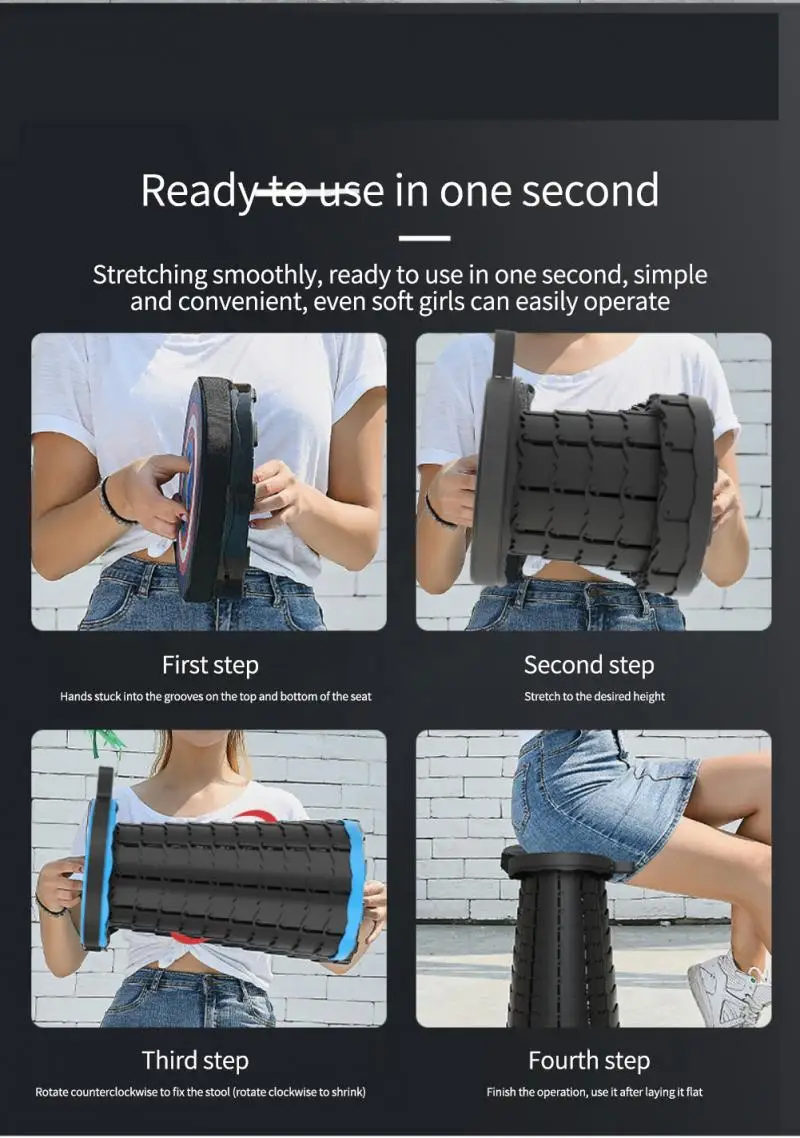 Ready to use in one second

Stretching smoothly, ready to use in one second, simple and convenient, even soft girls can easily operate

First step

Hands stuck into the grooves on the top and bottom of the seat

Second step

Stretch to the desired height

Third step

Rotate counterclockwise to fix the stool (rotate clockwise to shrink)

Fourth step

Finish the operation, use it after laying it flat