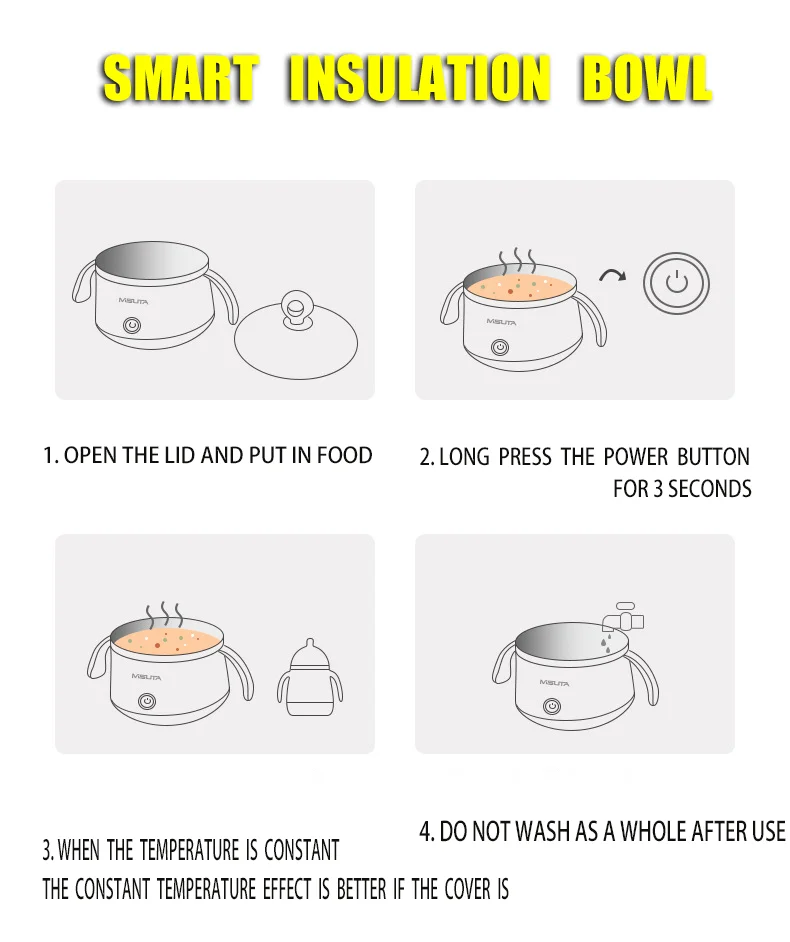 SMART INSULATION BOWL

MISUTA

1. OPEN THE LID AND PUT IN FOOD

MISUTA

2. LONG PRESS THE POWER BUTTON FOR 3 SECONDS

MISUTA

3. WHEN THE TEMPERATURE IS CONSTANT THE CONSTANT TEMPERATURE EFFECT IS BETTER IF THE COVER IS

MISUTA

4. DO NOT WASH AS A WHOLE AFTER USE