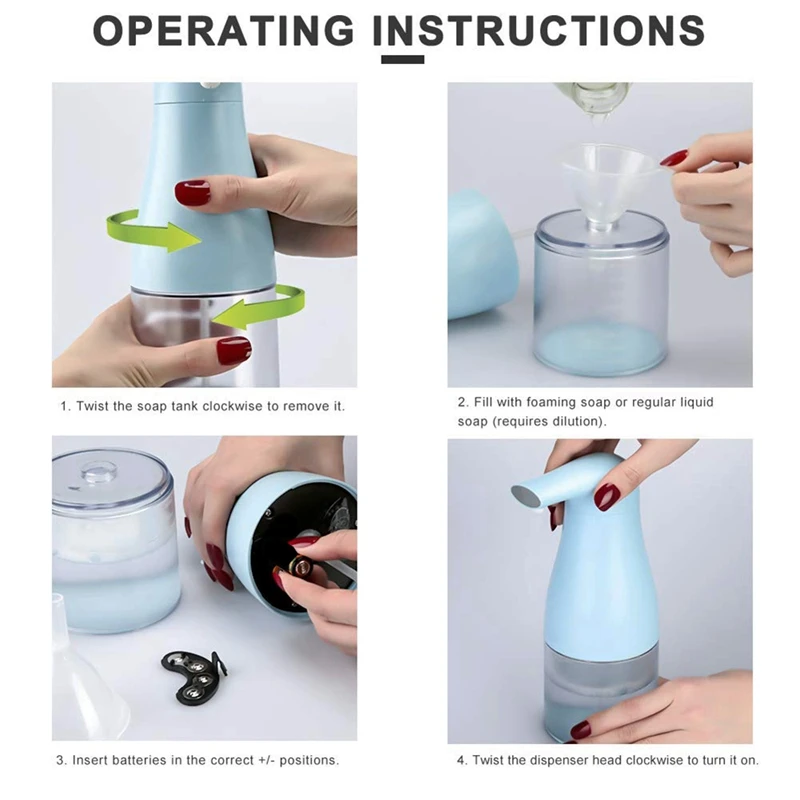 OPERATING INSTRUCTIONS

1. Twist the soap tank clockwise to remove it.

2. Fill with foaming soap or regular liquid soap (requires dilution).

3. Insert batteries in the correct +/- positions.

4. Twist the dispenser head clockwise to turn it on.