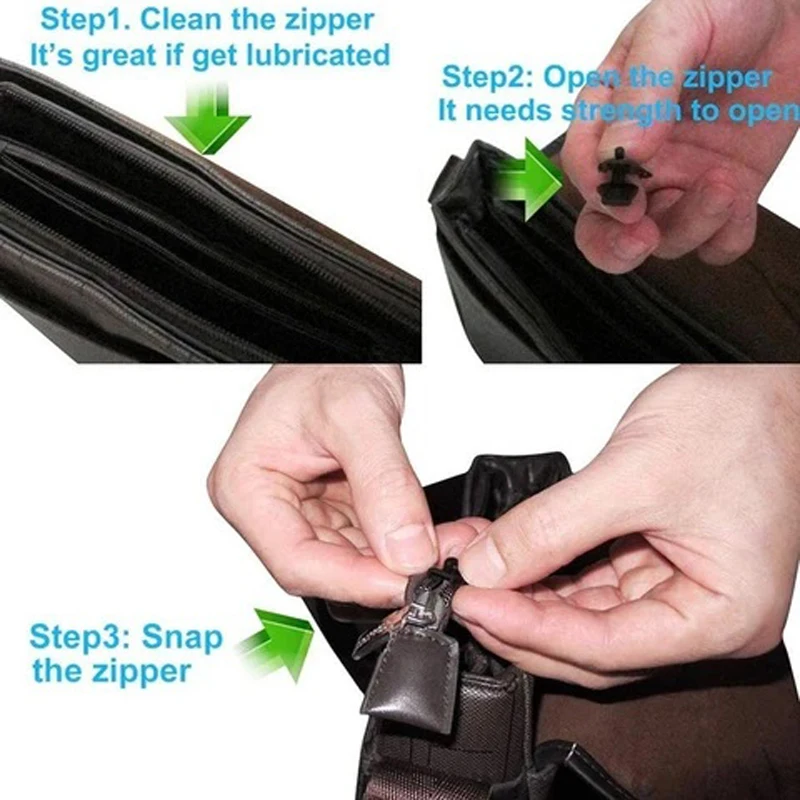 Step1. Clean the zipper
It's great if get lubricated

Step2: Open the zipper
It needs strength to open

Step3: Snap the zipper