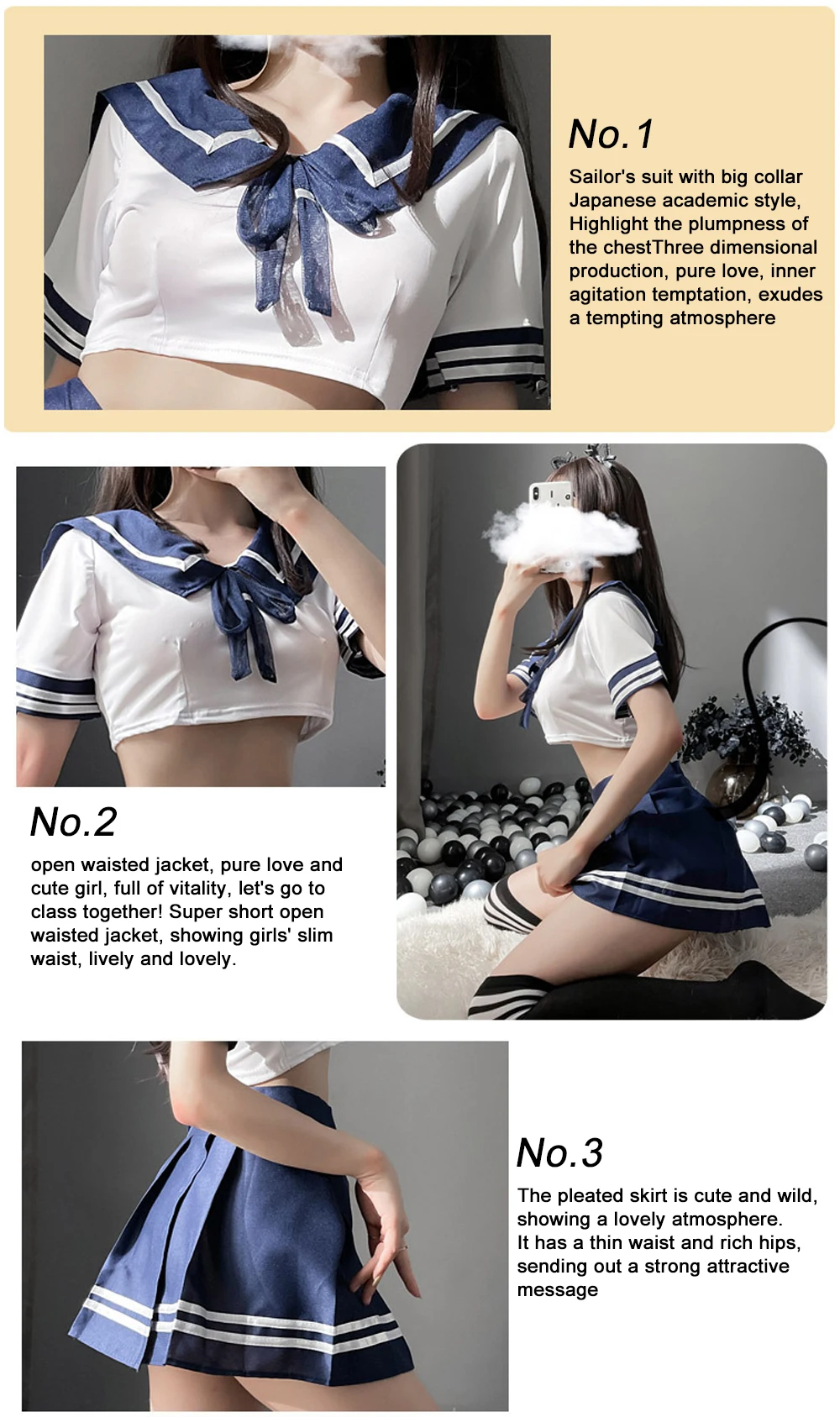 No.1

Sailor's suit with big collar Japanese academic style, Highlight the plumpness of the chestThree dimensional production, pure love, inner agitation temptation, exudes a tempting atmosphere

No.2

open waisted jacket, pure love and cute girl, full of vitality, let's go to class together! Super short open waisted jacket, showing girls' slim waist, lively and lovely.

No.3

The pleated skirt is cute and wild, showing a lovely atmosphere.
It has a thin waist and rich hips, sending out a strong attractive message