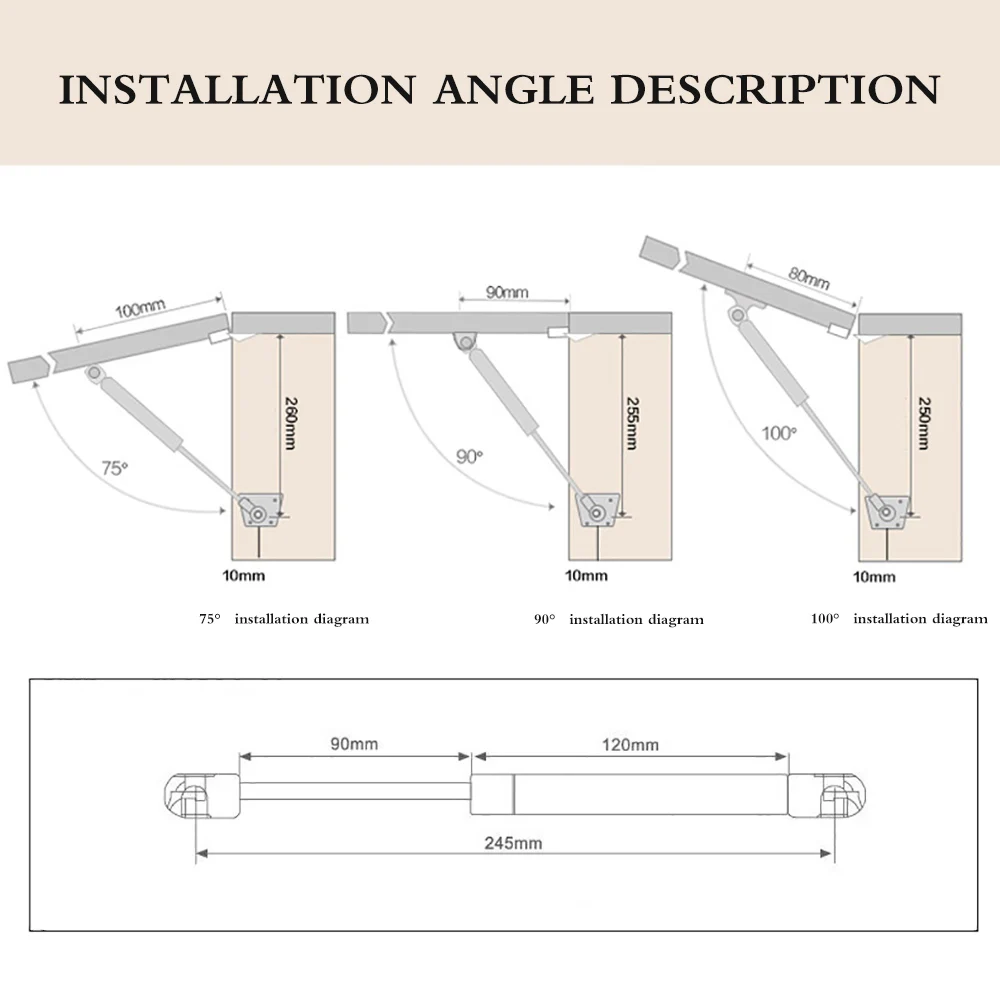 INSTALLATION ANGLE DESCRIPTION

100mm

260mm

75°

10mm

75° installation diagram

90mm

255mm

90°

10mm

90° installation diagram

80mm

250mm

100°

10mm

100° installation diagram

90mm

120mm

245mm