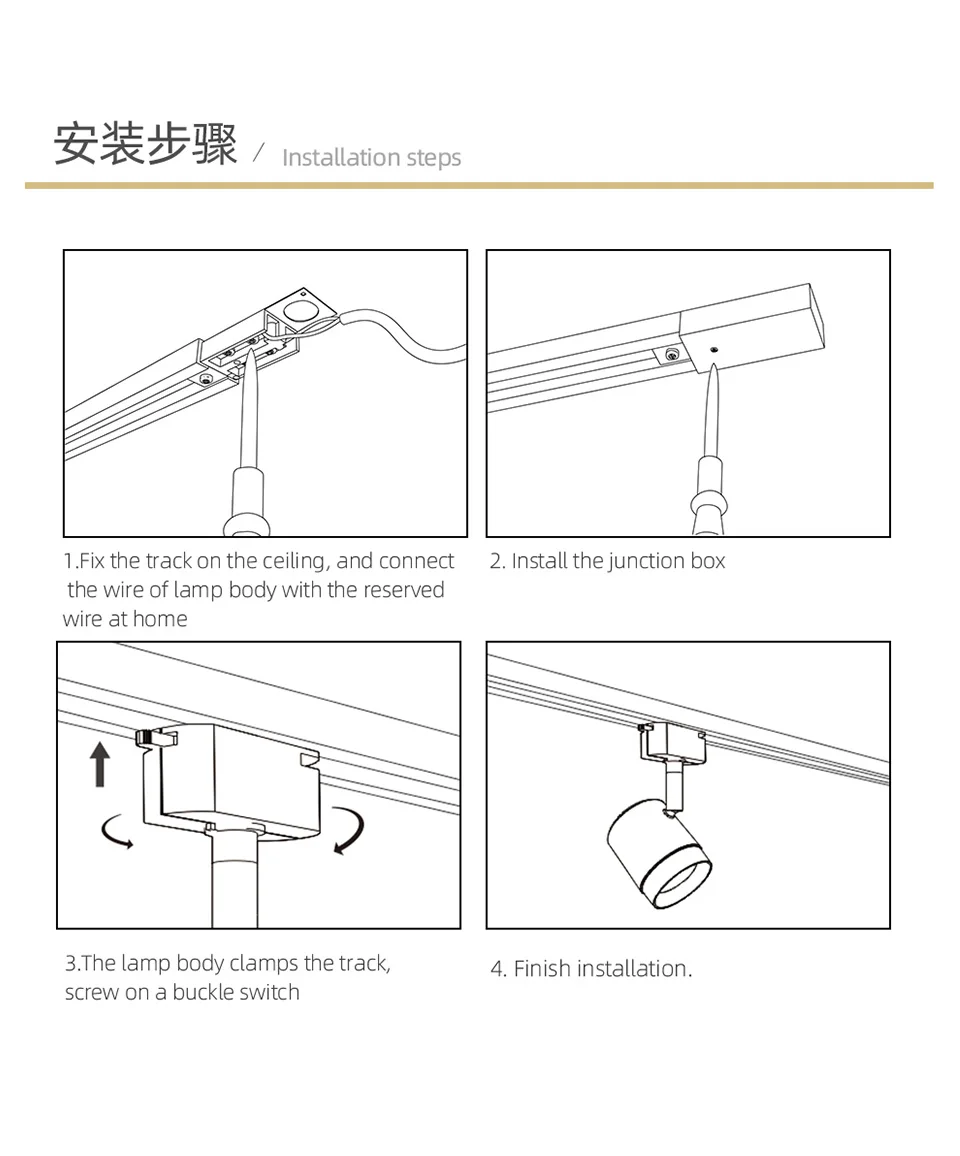 安装步骤 / Installation steps

1.Fix the track on the ceiling, and connect the wire of lamp body with the reserved wire at home

2. Install the junction box

3.The lamp body clamps the track, screw on a buckle switch

4. Finish installation.