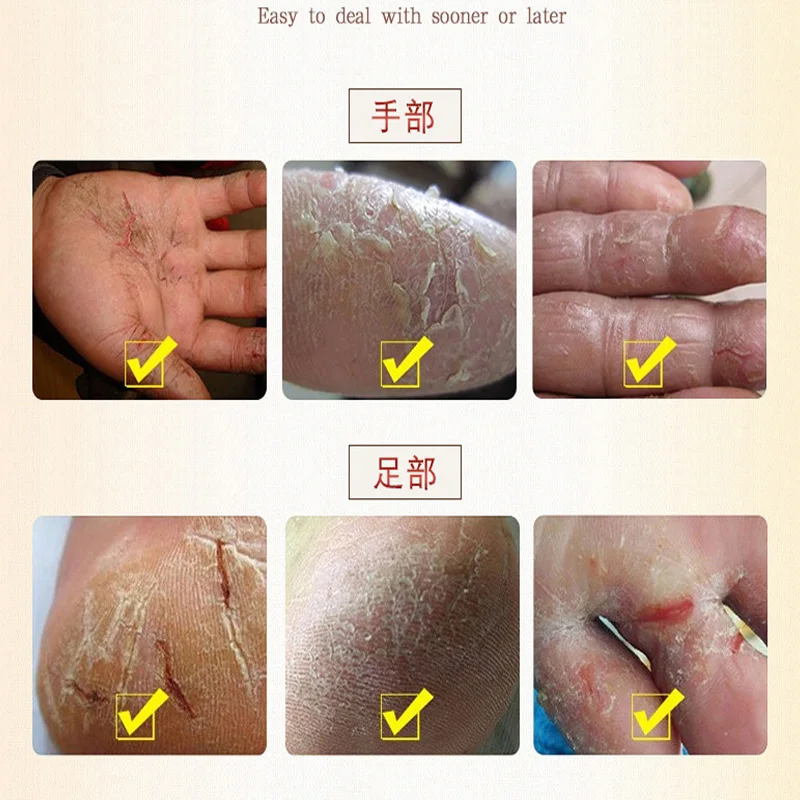 Easy to deal with sooner or later

手部

足部