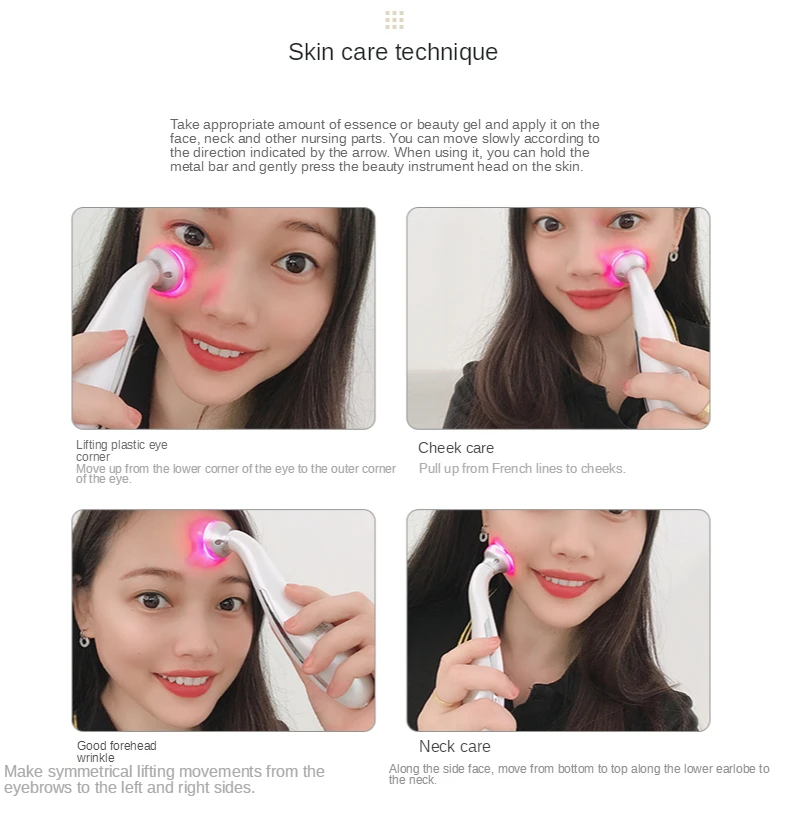 Skin care technique

Take appropriate amount of essence or beauty gel and apply it on the face, neck and other nursing parts. You can move slowly according to the direction indicated by the arrow. When using it, you can hold the metal bar and gently press the beauty instrument head on the skin.

Lifting plastic eye corner
Move up from the lower corner of the eye to the outer corner of the eye.

Cheek care
Pull up from French lines to cheeks.

Good forehead wrinkle
Make symmetrical lifting movements from the eyebrows to the left and right sides.

Neck care
Along the side face, move from bottom to top along the lower earlobe to the neck.