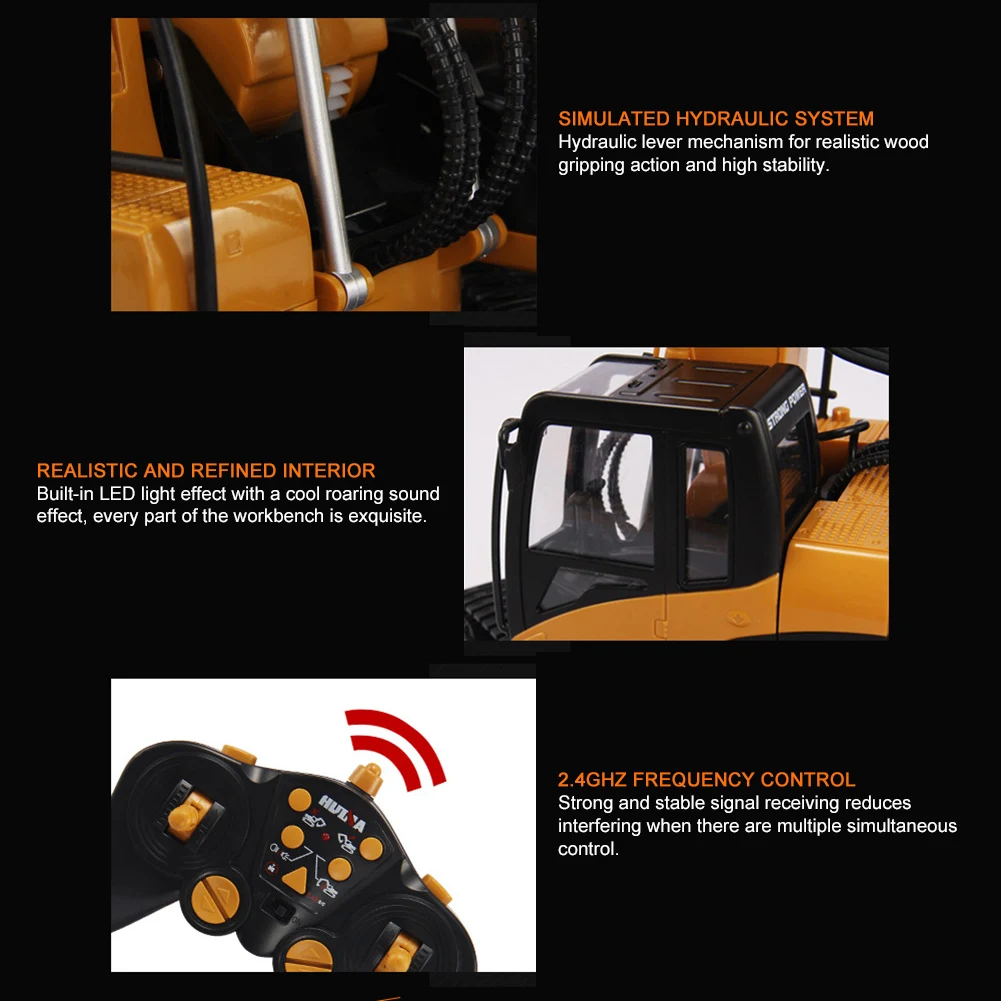 SIMULATED HYDRAULIC SYSTEM
Hydraulic lever mechanism for realistic wood gripping action and high stability.

STRONG POWER

REALISTIC AND REFINED INTERIOR
Built-in LED light effect with a cool roaring sound effect, every part of the workbench is exquisite.

HUINA

2.4GHZ FREQUENCY CONTROL
Strong and stable signal receiving reduces interfering when there are multiple simultaneous control.