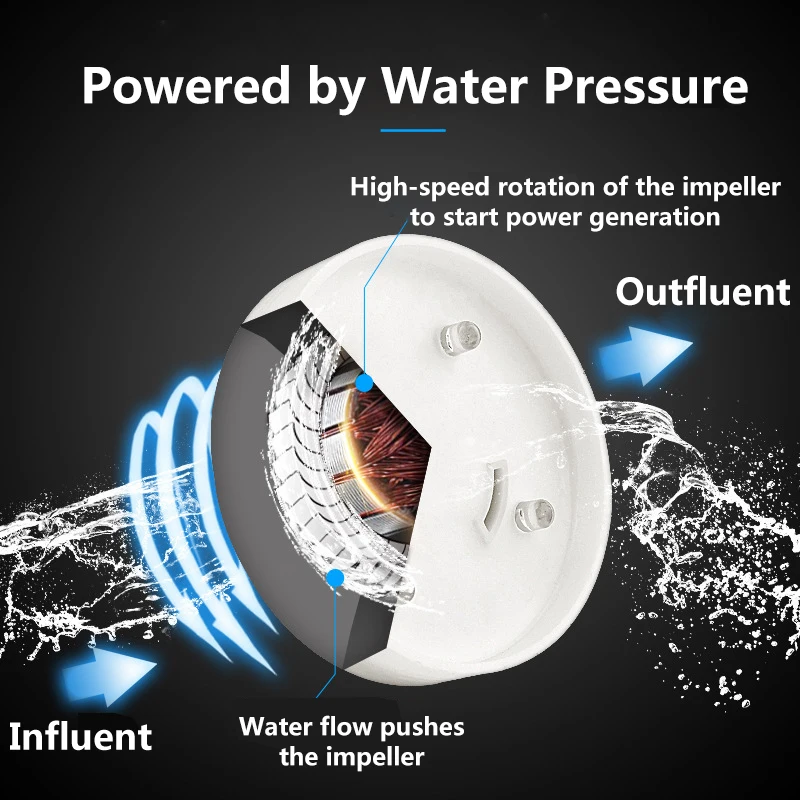 Powered by Water Pressure

High-speed rotation of the impeller to start power generation

Outfluent

Influent

Water flow pushes the impeller