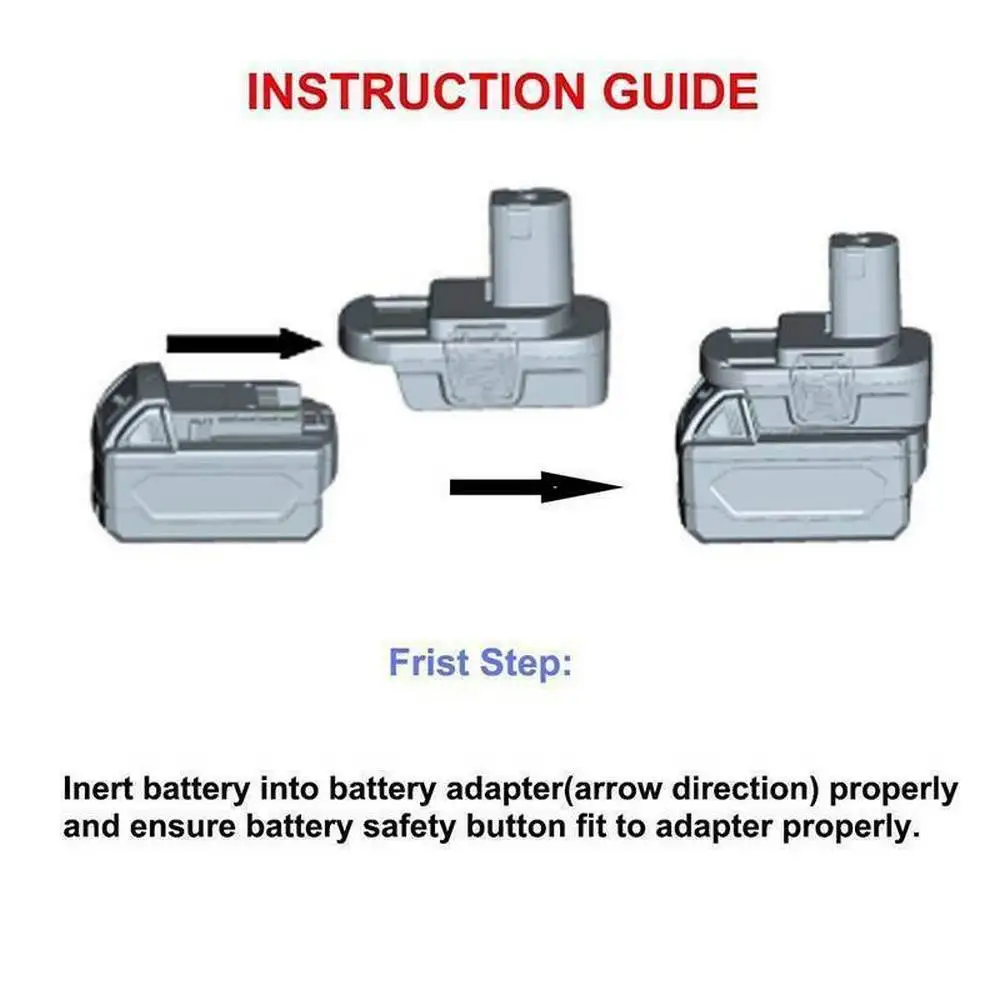 INSTRUCTION GUIDE

Frist Step:

Inert battery into battery adapter(arrow direction) properly and ensure battery safety button fit to adapter properly.