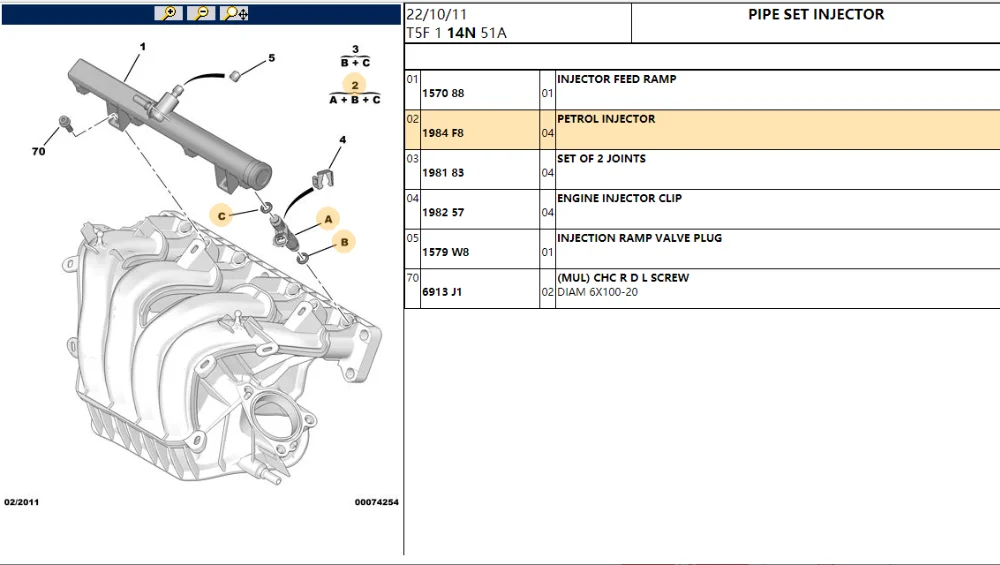 1
5
$\frac{3}{B + C}$
$\frac{2}{A + B + C}$
70
4
C
A
B
02/2011
00074254

22/10/11
T5F 1 14N 51A

PIPE SET INJECTOR

| | | | |
|---|---|---|---|
| 01 | 1570 88 | 01 | INJECTOR FEED RAMP |
| 02 | 1984 F8 | 04 | PETROL INJECTOR |
| 03 | 1981 83 | 04 | SET OF 2 JOINTS |
| 04 | 1982 57 | 04 | ENGINE INJECTOR CLIP |
| 05 | 1579 W8 | 01 | INJECTION RAMP VALVE PLUG |
| 70 | 6913 J1 | 02 | (MUL) CHC R D L SCREW DIAM 6X100-20 |