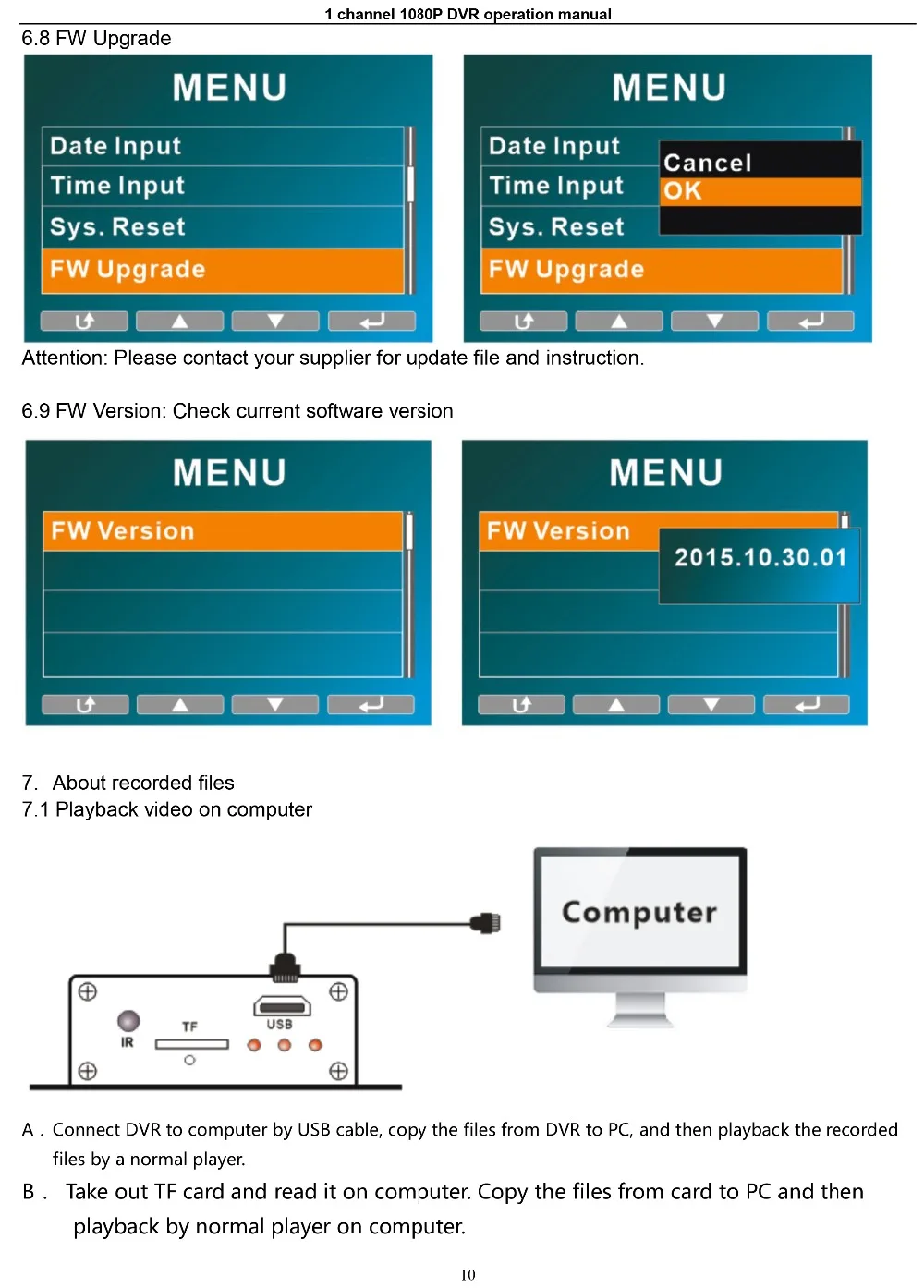 1 channel 1080P DVR operation manual

6.8 FW Upgrade

MENU
Date Input
Time Input
Sys. Reset
FW Upgrade

MENU
Date Input
Time Input
Sys. Reset
FW Upgrade
Cancel
OK

Attention: Please contact your supplier for update file and instruction.

6.9 FW Version: Check current software version

MENU
FW Version

MENU
FW Version
2015.10.30.01

7. About recorded files
7.1 Playback video on computer

Computer

IR
TF
USB

A . Connect DVR to computer by USB cable, copy the files from DVR to PC, and then playback the recorded files by a normal player.

B . Take out TF card and read it on computer. Copy the files from card to PC and then playback by normal player on computer.

10