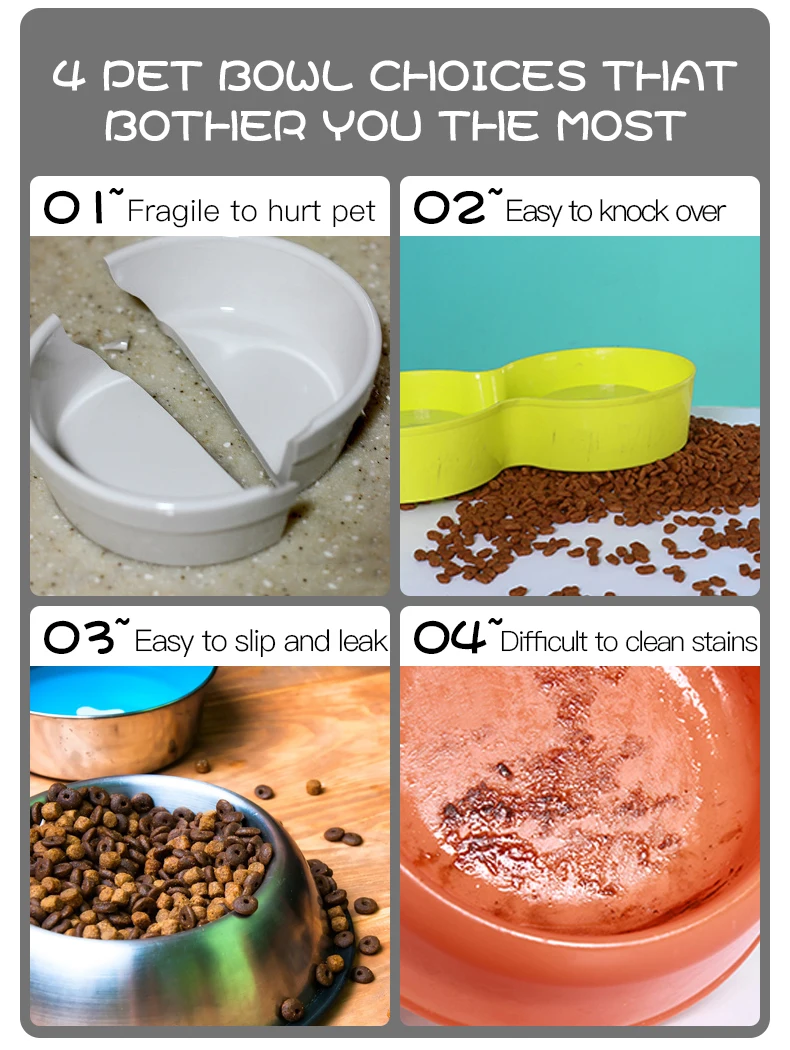 4 PET BOWL CHOICES THAT BOTHER YOU THE MOST

01~ Fragile to hurt pet

02~ Easy to knock over

03~ Easy to slip and leak

04~ Difficult to clean stains