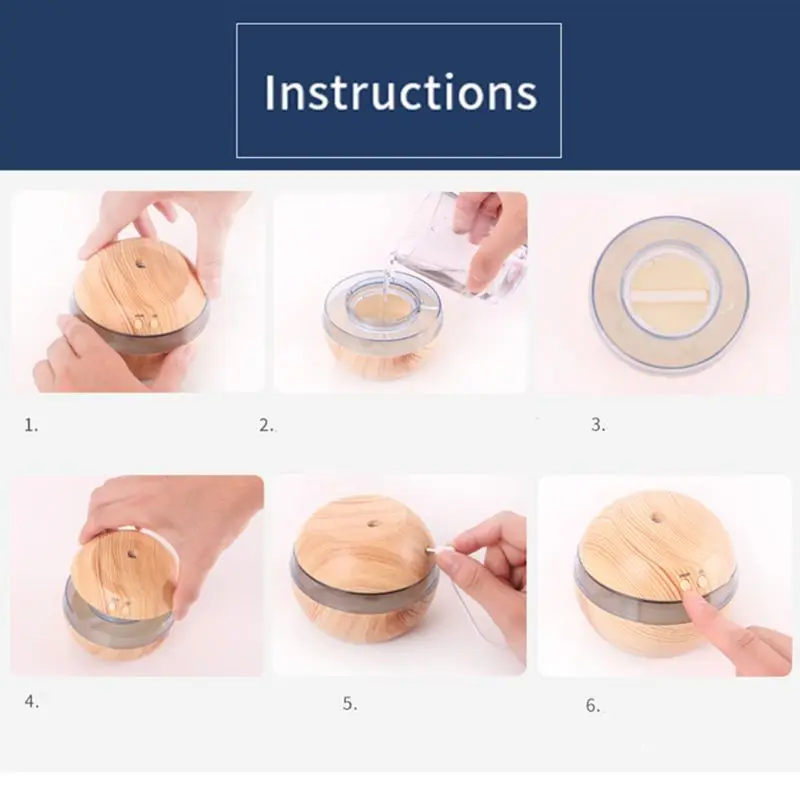 Instructions

1.

2.

3.

4.

5.

6.