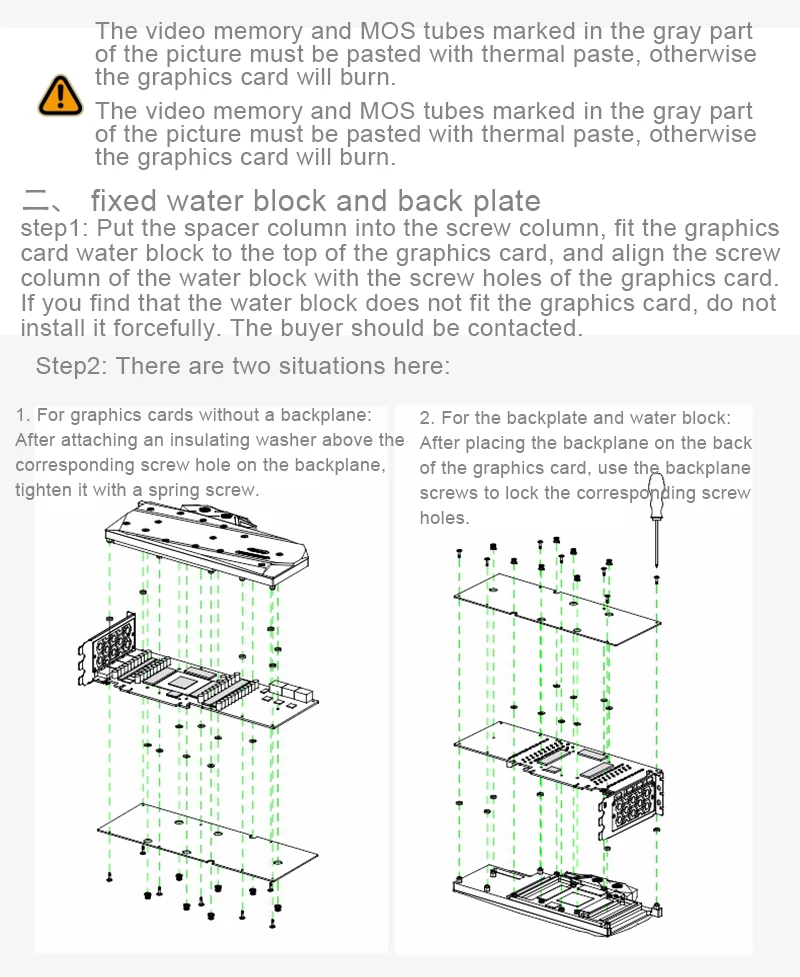 The video memory and MOS tubes marked in the gray part of the picture must be pasted with thermal paste, otherwise the graphics card will burn.

The video memory and MOS tubes marked in the gray part of the picture must be pasted with thermal paste, otherwise the graphics card will burn.

二、 fixed water block and back plate

step1: Put the spacer column into the screw column, fit the graphics card water block to the top of the graphics card, and align the screw column of the water block with the screw holes of the graphics card. If you find that the water block does not fit the graphics card, do not install it forcefully. The buyer should be contacted.

Step2: There are two situations here:

1. For graphics cards without a backplane: After attaching an insulating washer above the corresponding screw hole on the backplane, tighten it with a spring screw.

2. For the backplate and water block: After placing the backplane on the back of the graphics card, use the backplane screws to lock the corresponding screw holes.