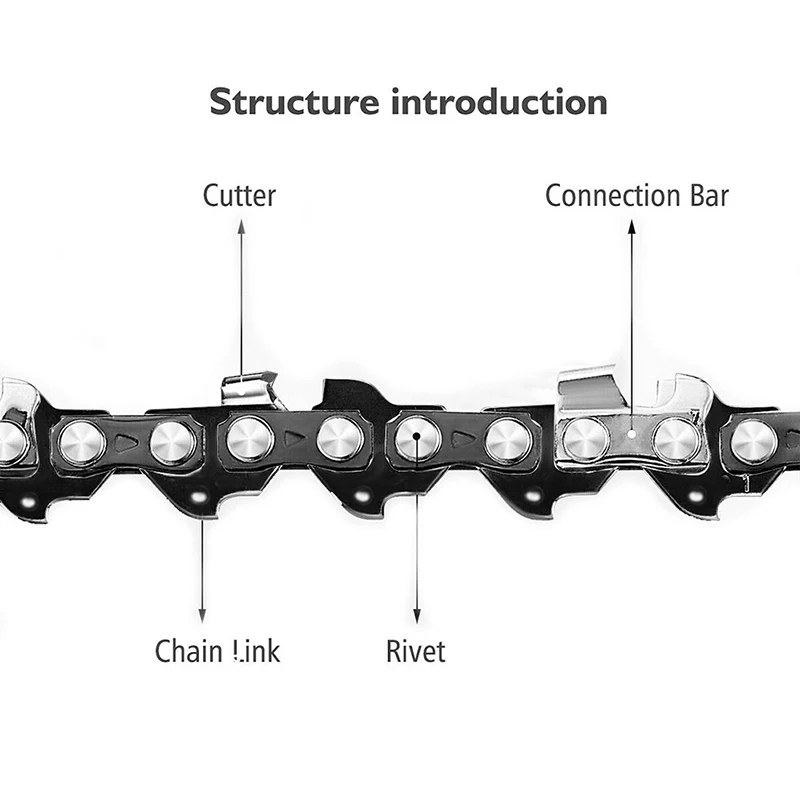 Structure introduction

Cutter

Connection Bar

Chain Link

Rivet