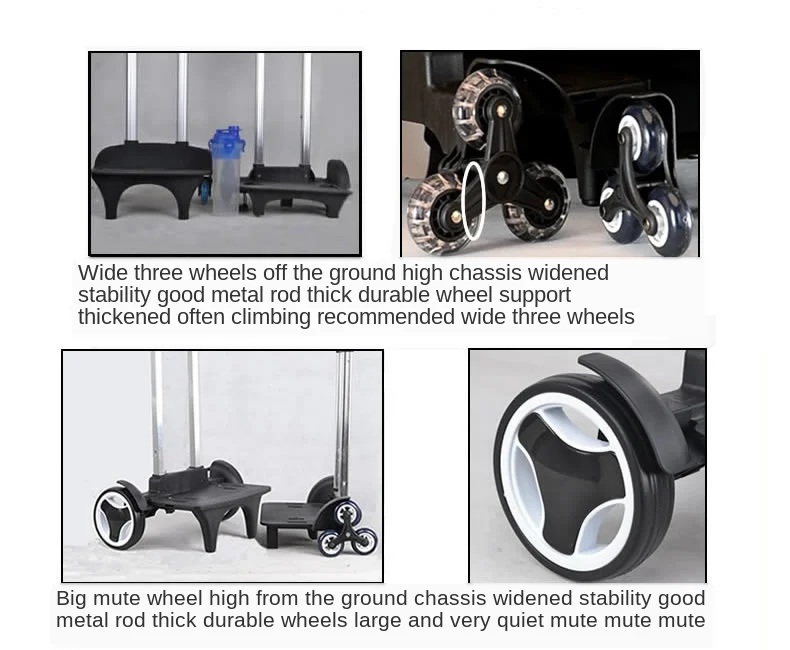 Wide three wheels off the ground high chassis widened stability good metal rod thick durable wheel support thickened often climbing recommended wide three wheels

Big mute wheel high from the ground chassis widened stability good metal rod thick durable wheels large and very quiet mute mute mute