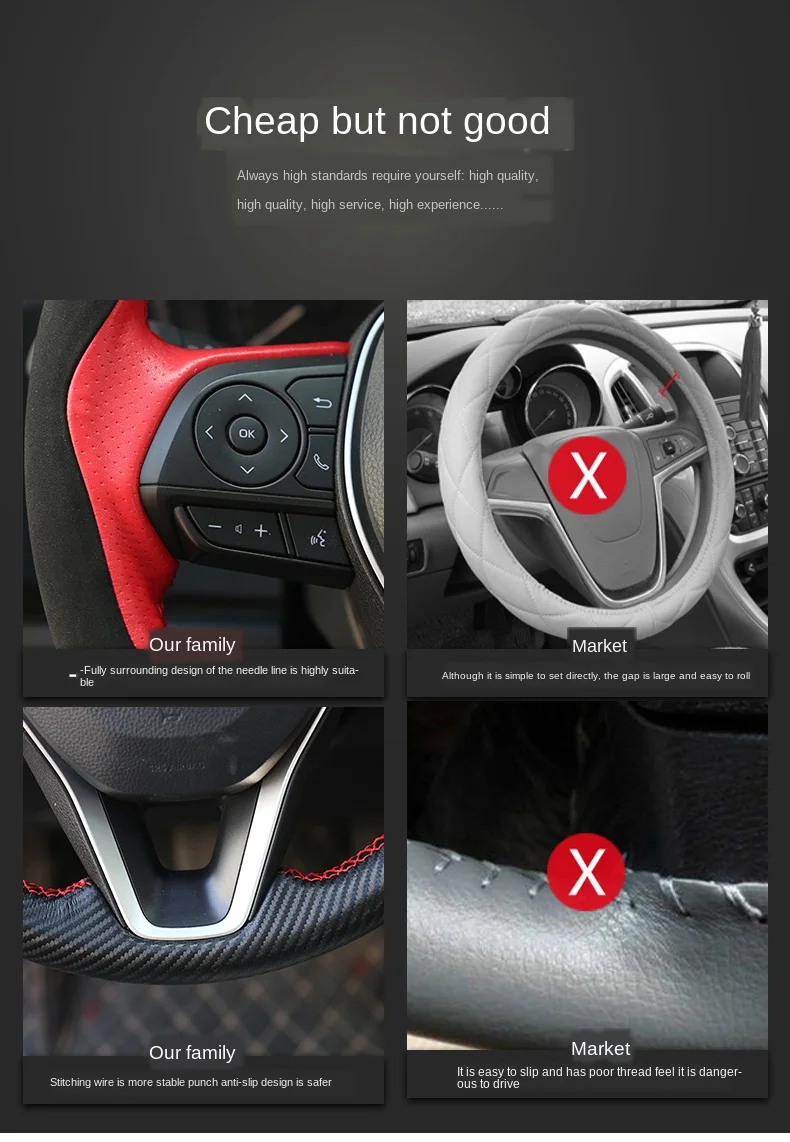 Cheap but not good

Always high standards require yourself: high quality, high quality, high service, high experience......

OK

Our family

-Fully surrounding design of the needle line is highly suitable

X

Market

Although it is simple to set directly, the gap is large and easy to roll

Our family

Stitching wire is more stable punch anti-slip design is safer

X

Market

It is easy to slip and has poor thread feel it is dangerous to drive