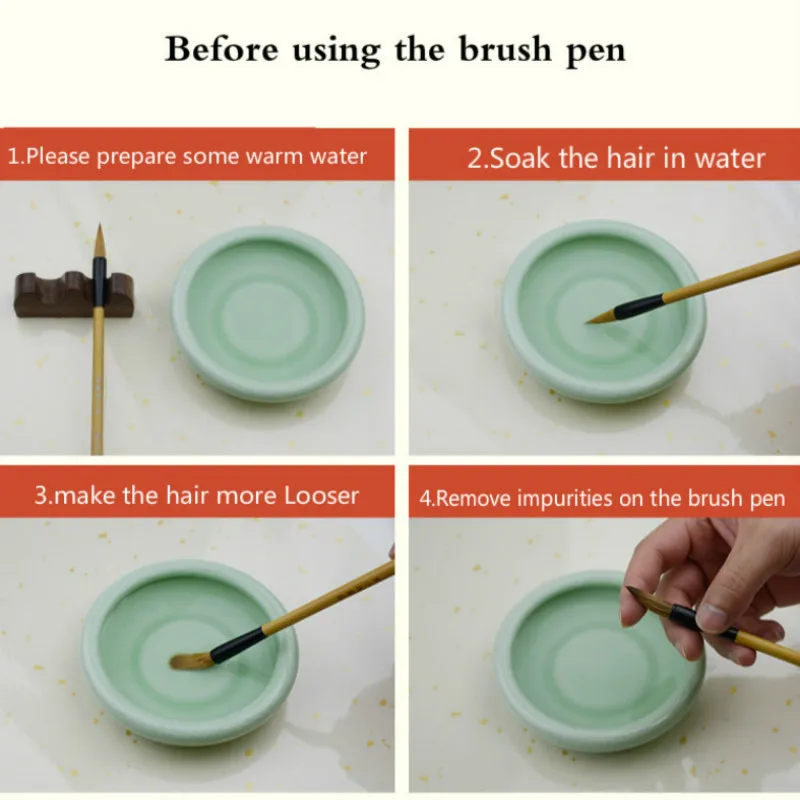 Before using the brush pen

1.Please prepare some warm water

2.Soak the hair in water

3.make the hair more Looser

4.Remove impurities on the brush pen