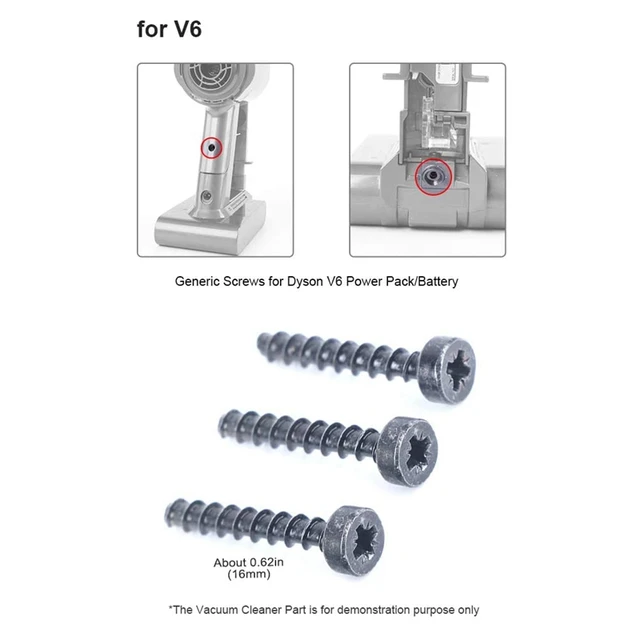 for V6

Generic Screws for Dyson V6 Power Pack/Battery

About 0.62in (16mm)

*The Vacuum Cleaner Part is for demonstration purpose only