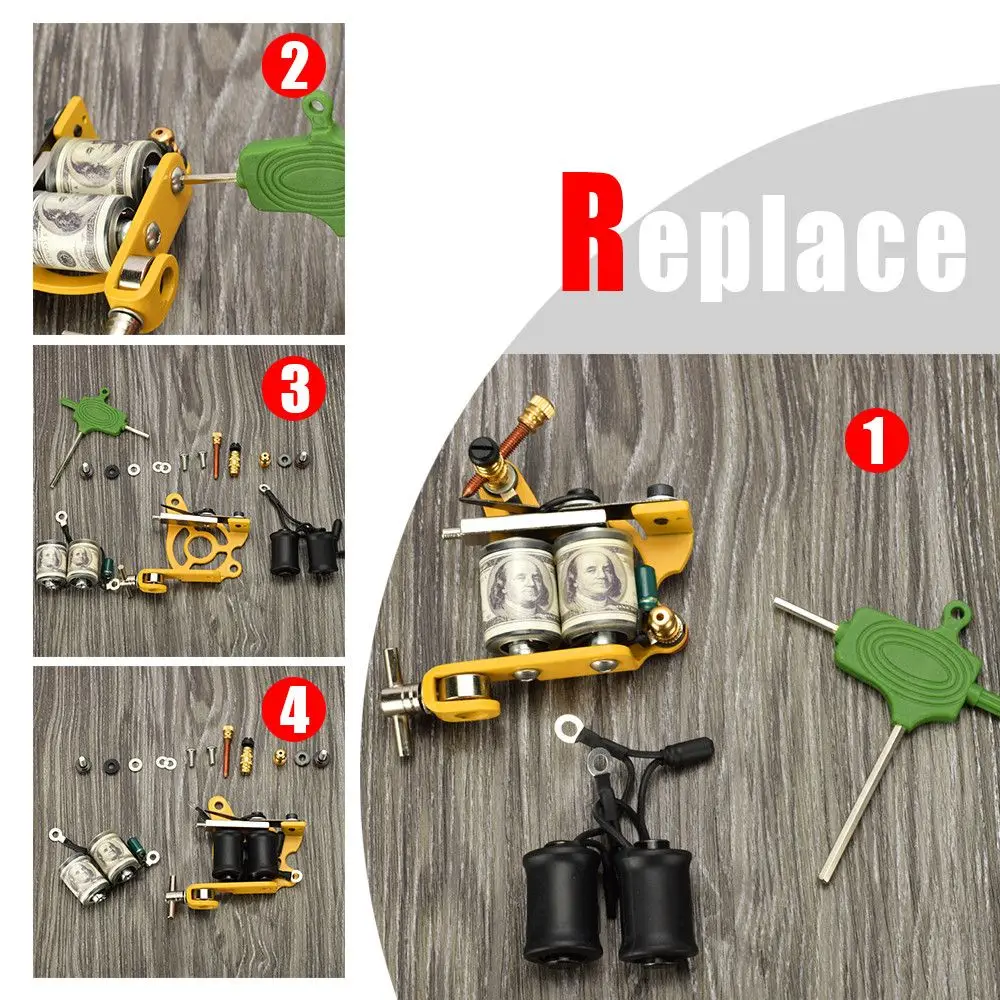 2

Replace

3

1

4