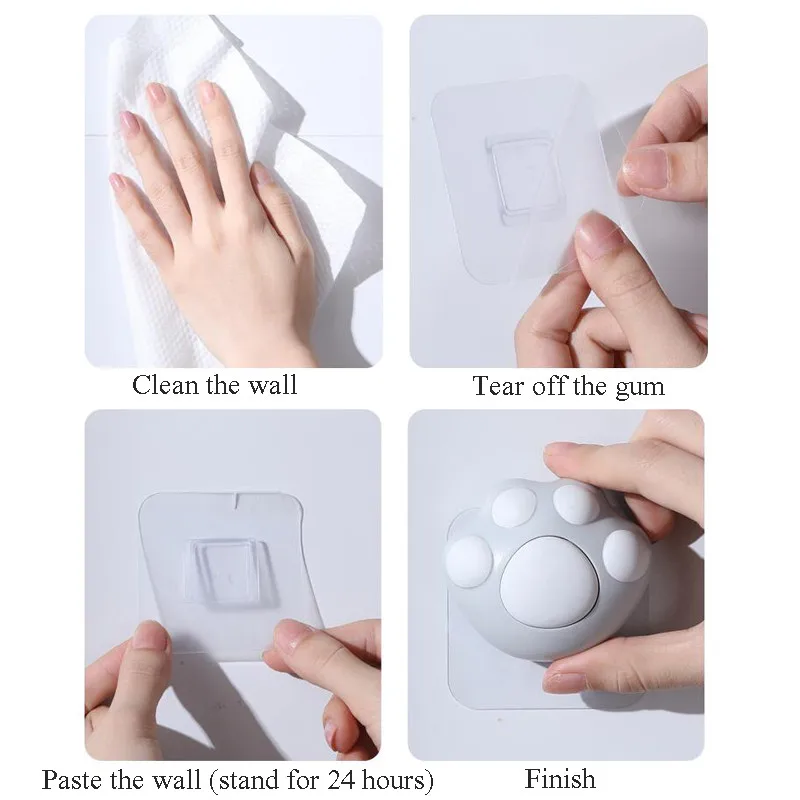 Clean the wall

Tear off the gum

Paste the wall (stand for 24 hours)

Finish