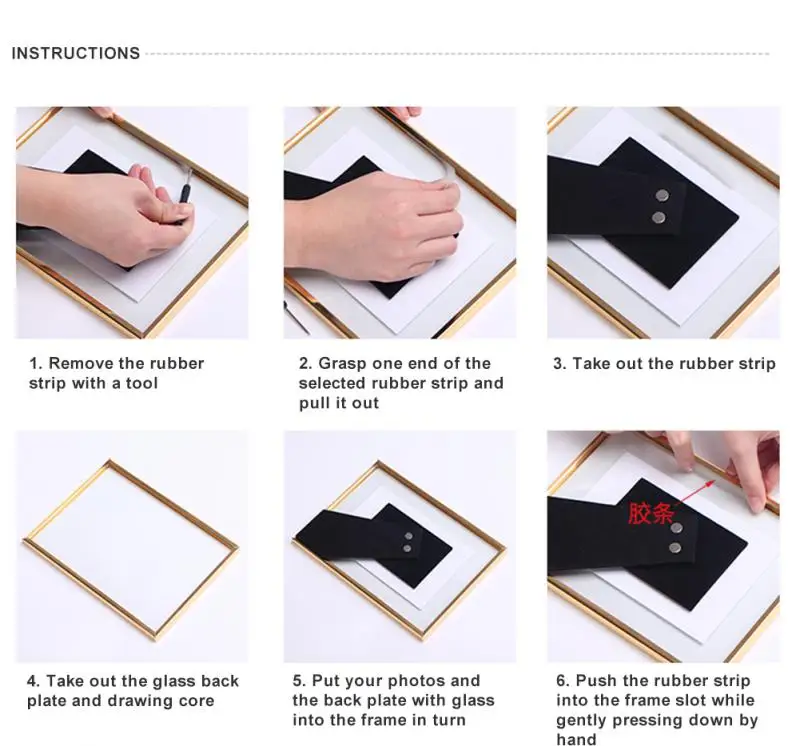 INSTRUCTIONS

1. Remove the rubber strip with a tool

2. Grasp one end of the selected rubber strip and pull it out

3. Take out the rubber strip

4. Take out the glass back plate and drawing core

5. Put your photos and the back plate with glass into the frame in turn

胶条

6. Push the rubber strip into the frame slot while gently pressing down by hand