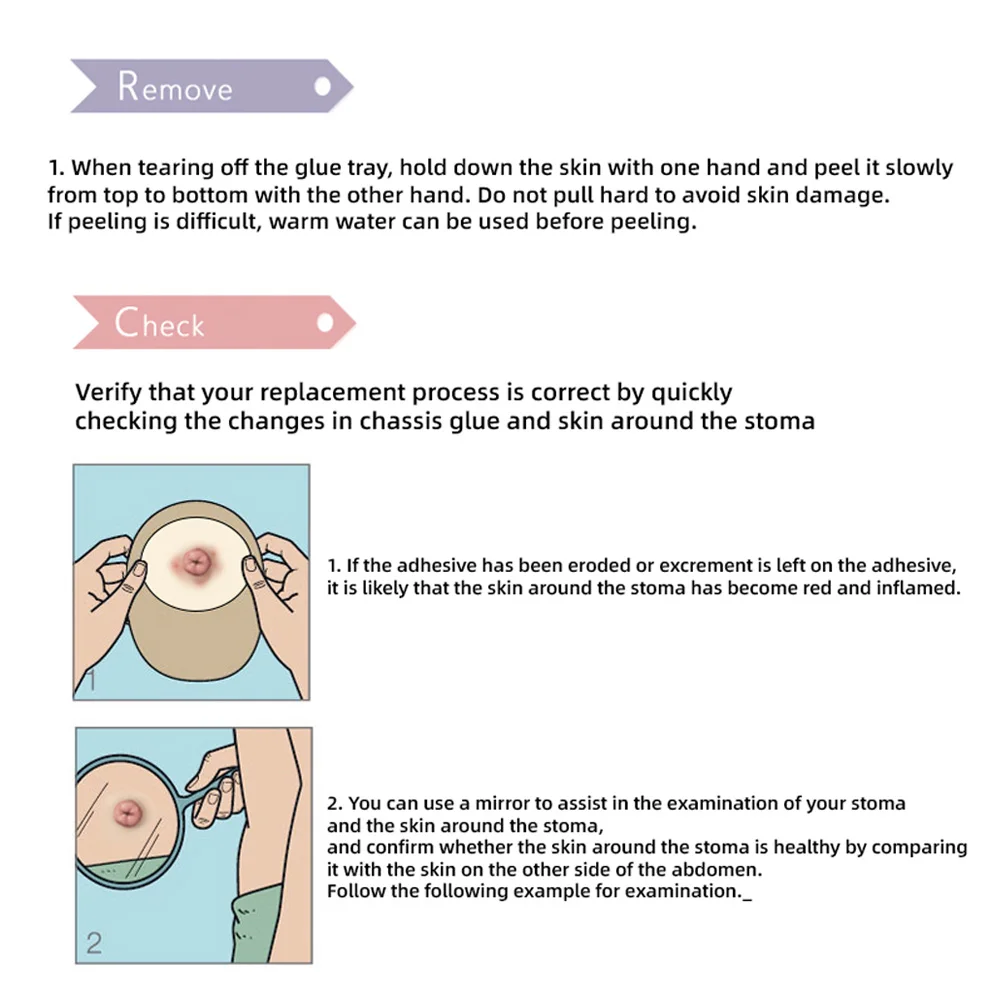 Remove

1. When tearing off the glue tray, hold down the skin with one hand and peel it slowly from top to bottom with the other hand. Do not pull hard to avoid skin damage. If peeling is difficult, warm water can be used before peeling.

Check

Verify that your replacement process is correct by quickly checking the changes in chassis glue and skin around the stoma

1

1. If the adhesive has been eroded or excrement is left on the adhesive, it is likely that the skin around the stoma has become red and inflamed.

2

2. You can use a mirror to assist in the examination of your stoma and the skin around the stoma,
and confirm whether the skin around the stoma is healthy by comparing it with the skin on the other side of the abdomen.
Follow the following example for examination._