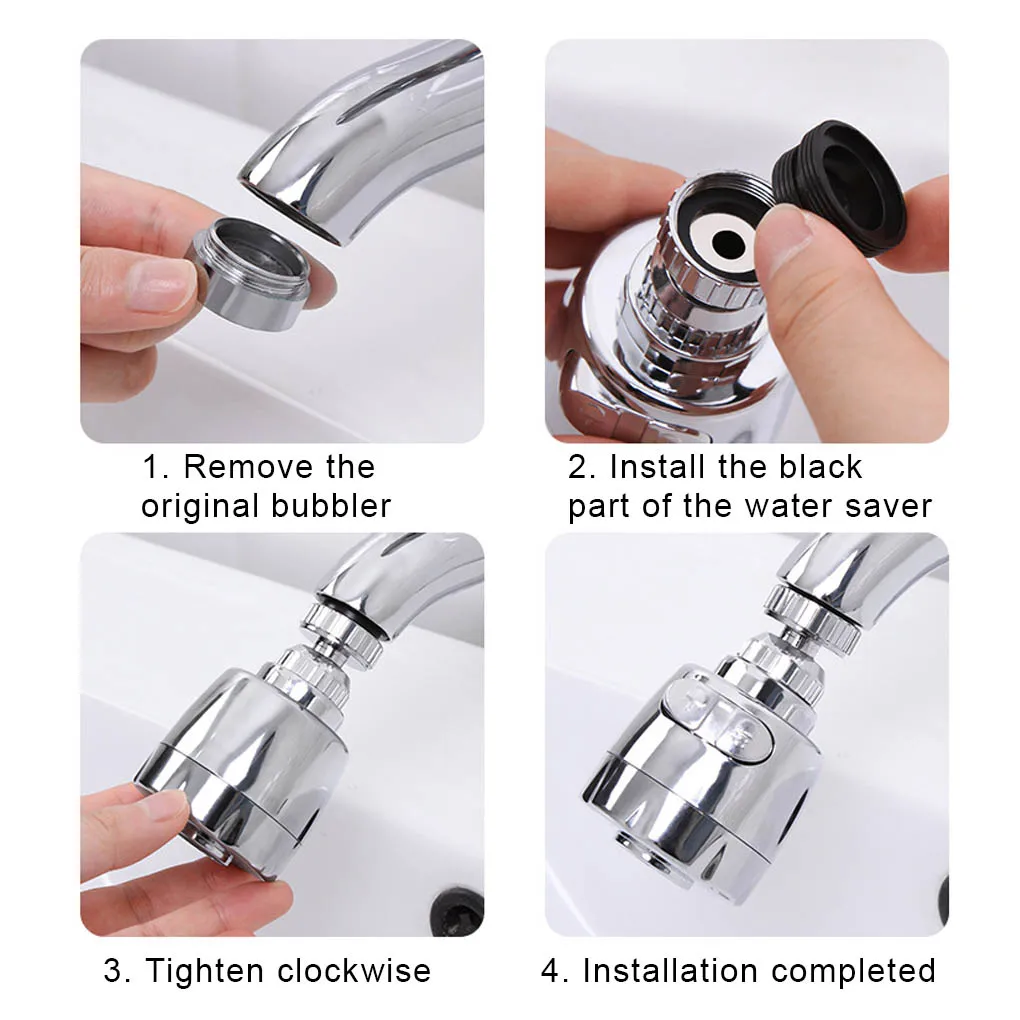 1. Remove the original bubbler

2. Install the black part of the water saver

3. Tighten clockwise

4. Installation completed