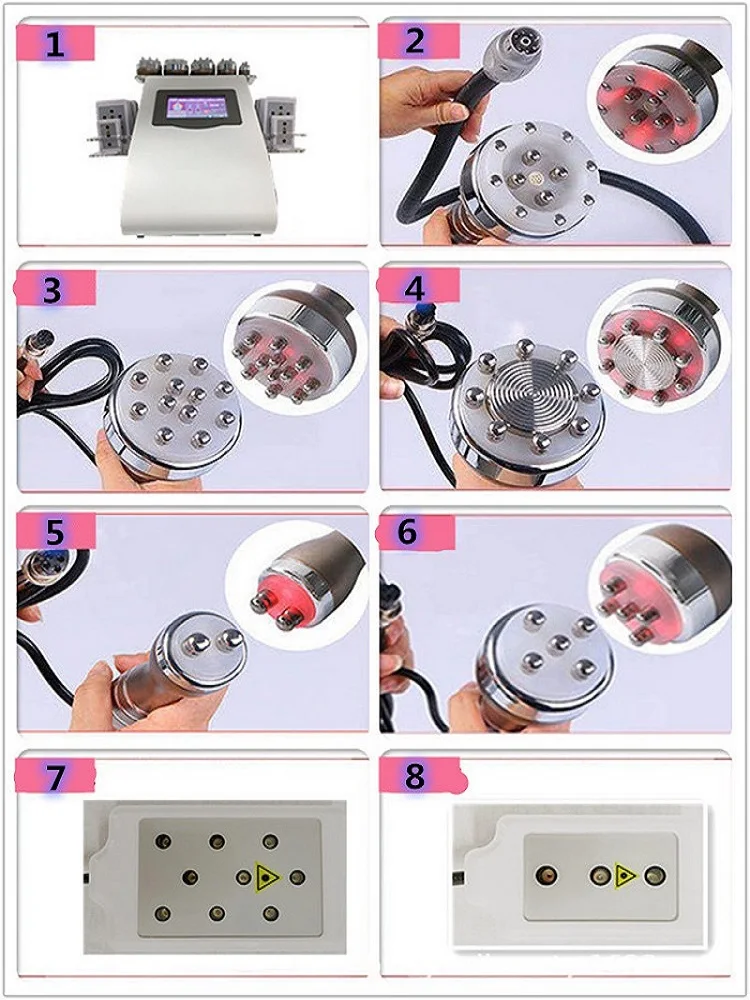 1

2

3

4

5

6

7

8