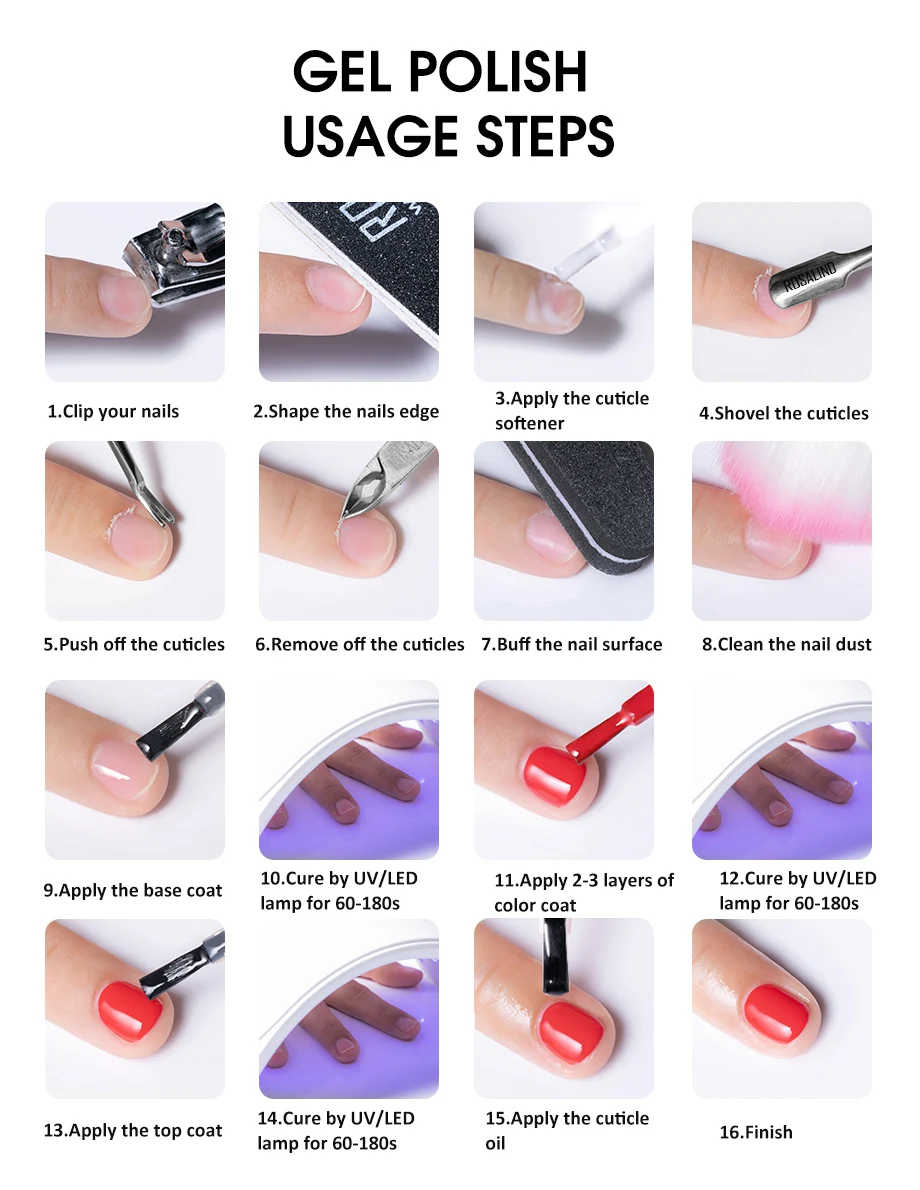 GEL POLISH
USAGE STEPS

1.Clip your nails

2.Shape the nails edge

3.Apply the cuticle softener

ROSALIND
4.Shovel the cuticles

5.Push off the cuticles

6.Remove off the cuticles

7.Buff the nail surface

8.Clean the nail dust

9.Apply the base coat

10.Cure by UV/LED lamp for 60-180s

11.Apply 2-3 layers of color coat

12.Cure by UV/LED lamp for 60-180s

13.Apply the top coat

14.Cure by UV/LED lamp for 60-180s

15.Apply the cuticle oil

16.Finish